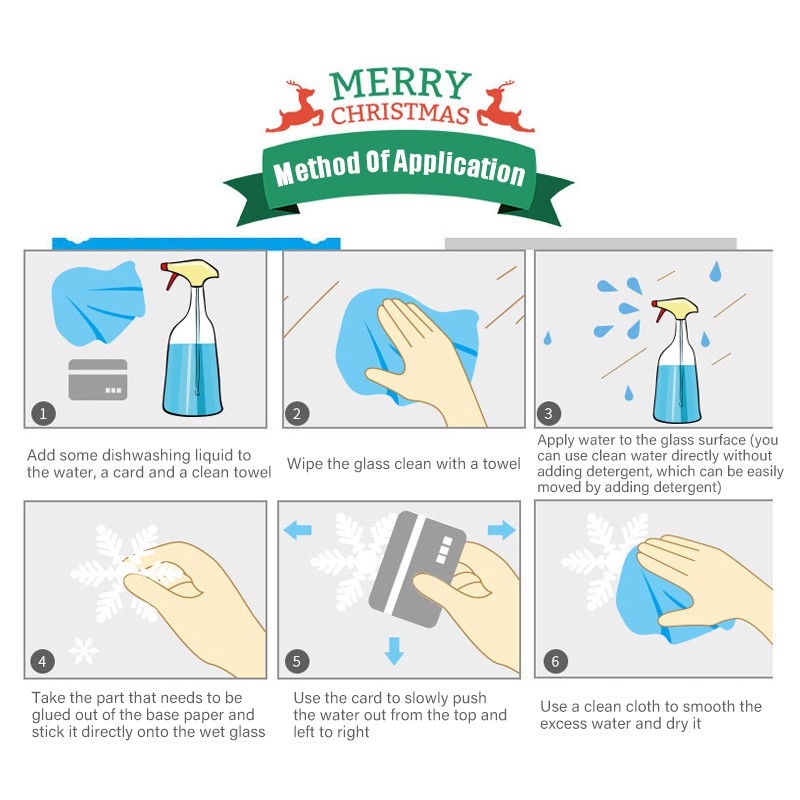 MERRY CHRISTMAS

Method Of Application

1

Add some dishwashing liquid to the water, a card and a clean towel

2

Wipe the glass clean with a towel

3

Apply water to the glass surface (you can use clean water directly without adding detergent, which can be easily moved by adding detergent)

4

Take the part that needs to be glued out of the base paper and stick it directly onto the wet glass

5

Use the card to slowly push the water out from the top and left to right

6

Use a clean cloth to smooth the excess water and dry it