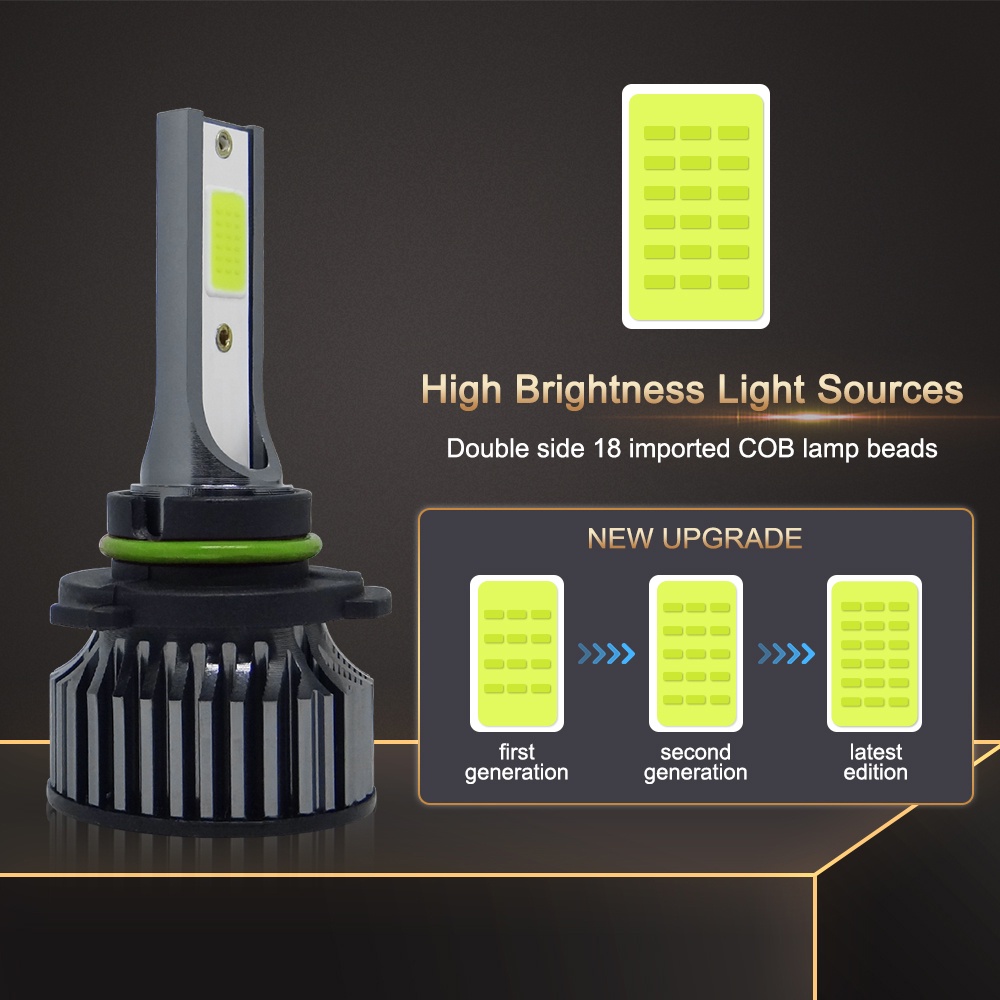 High Brightness Light Sources

Double side 18 imported COB lamp beads

NEW UPGRADE

first generation

second generation

latest edition