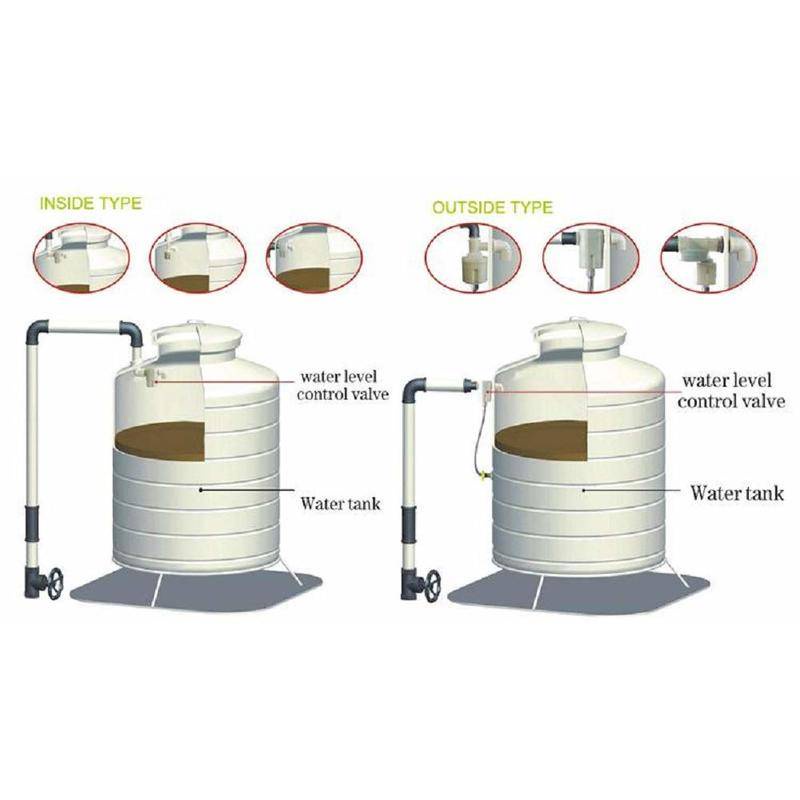 INSIDE TYPE

water level control valve

Water tank

OUTSIDE TYPE

water level control valve

Water tank