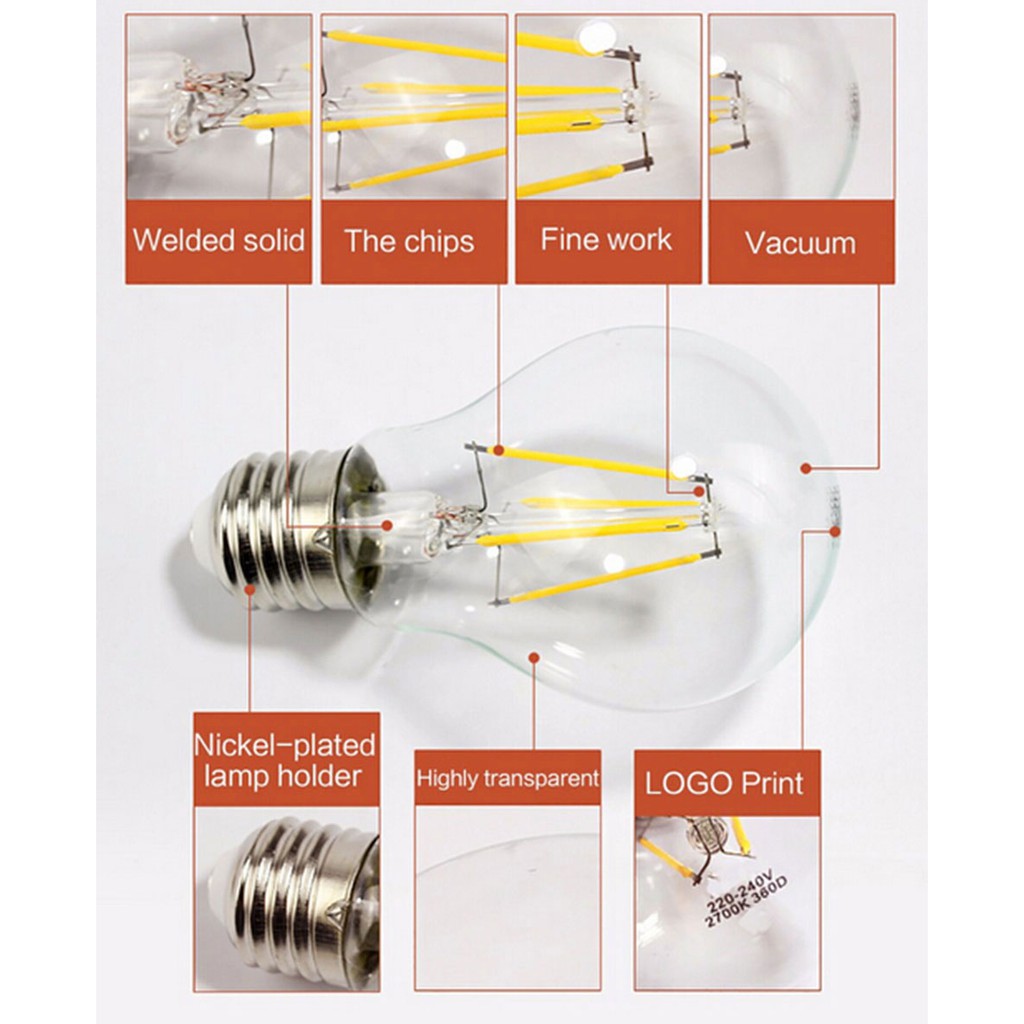 Welded solid

The chips

Fine work

Vacuum

Nickel-plated lamp holder

Highly transparent

LOGO Print

220-240V
2700K 360D