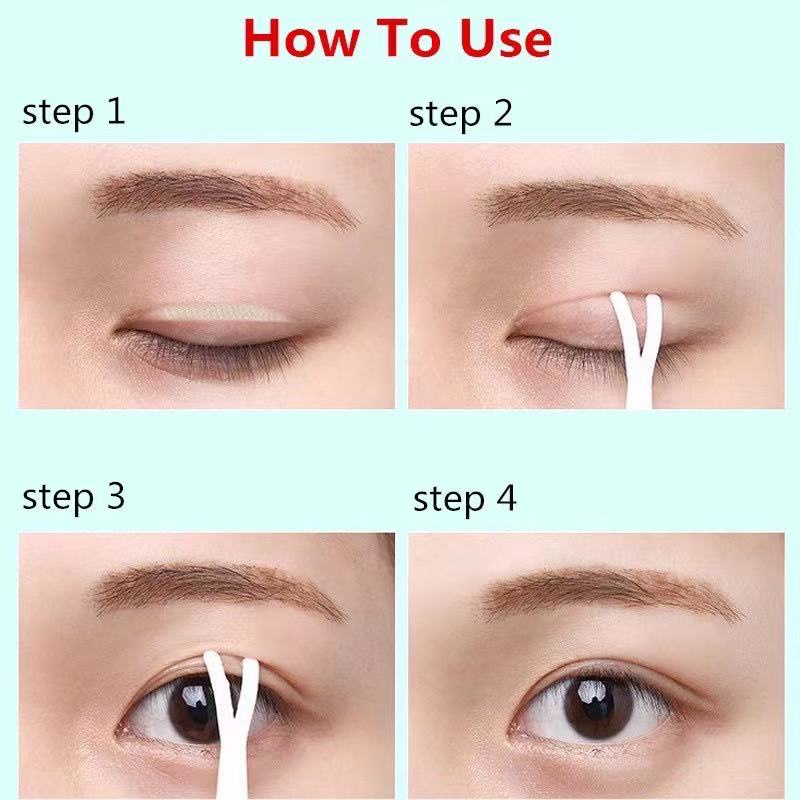 How To Use

step 1

step 2

step 3

step 4