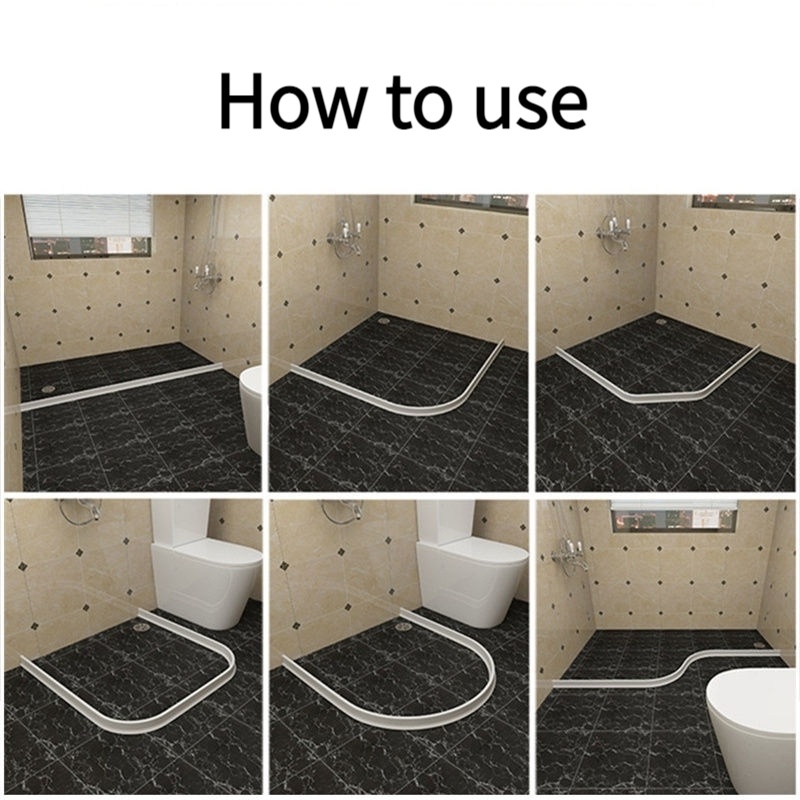 How to use