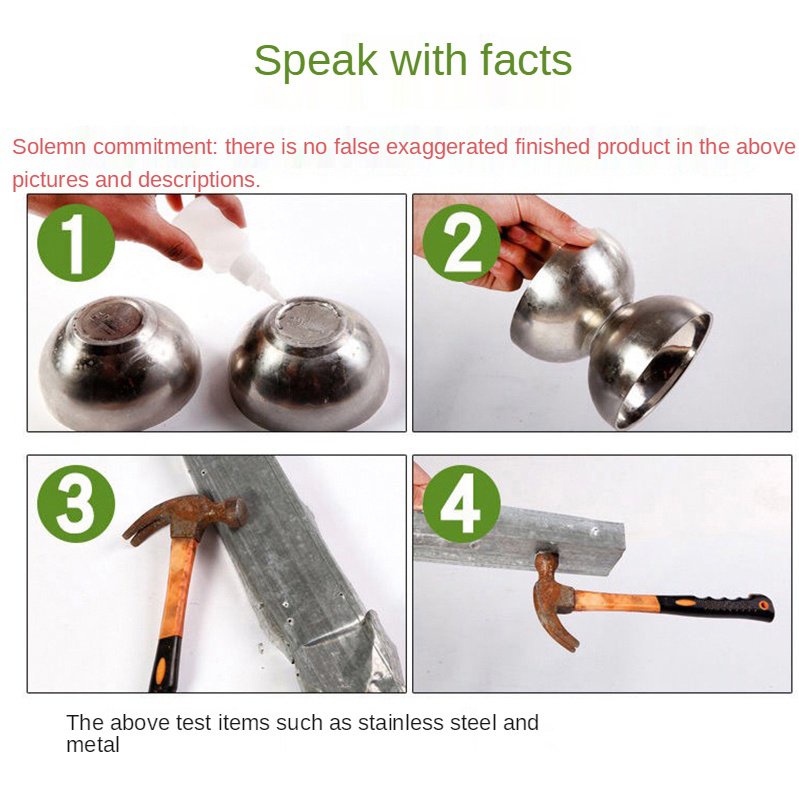 Speak with facts

Solemn commitment: there is no false exaggerated finished product in the above pictures and descriptions.

1

2

3

4

The above test items such as stainless steel and metal