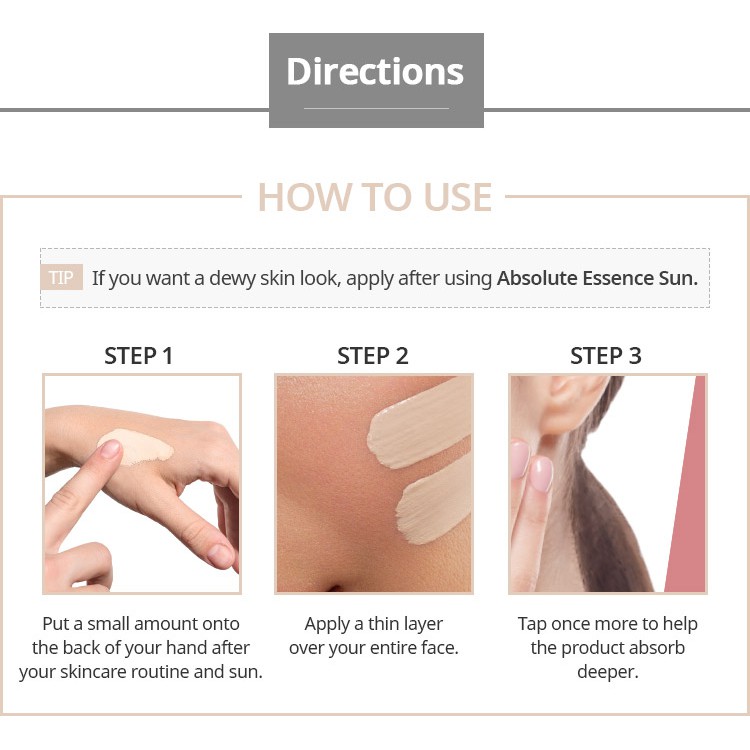 Directions

HOW TO USE

TIP If you want a dewy skin look, apply after using Absolute Essence Sun.

STEP 1

Put a small amount onto the back of your hand after your skincare routine and sun.

STEP 2

Apply a thin layer over your entire face.

STEP 3

Tap once more to help the product absorb deeper.