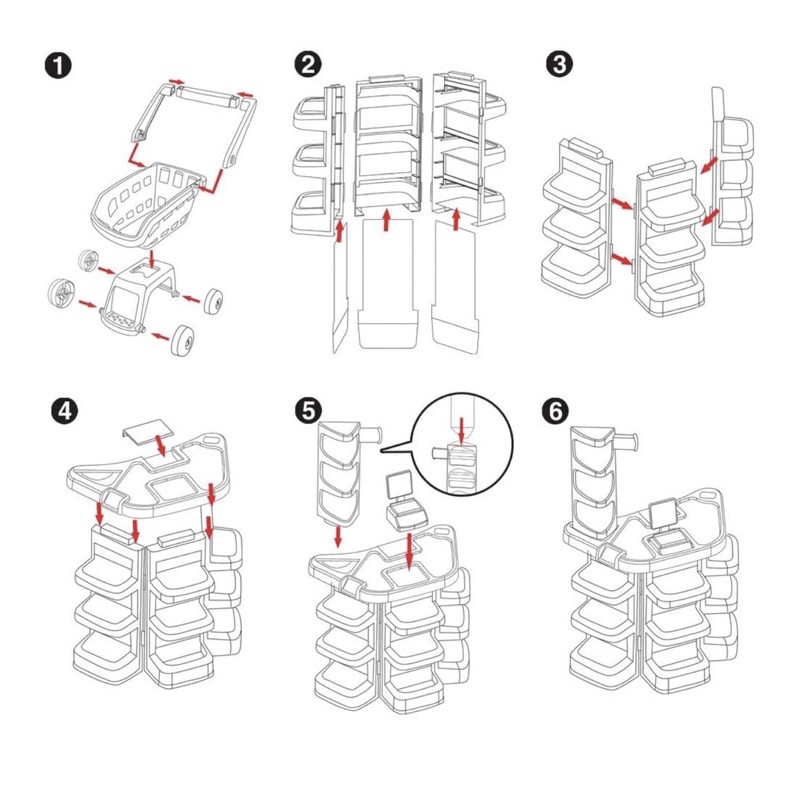 1
2
3
4
5
6