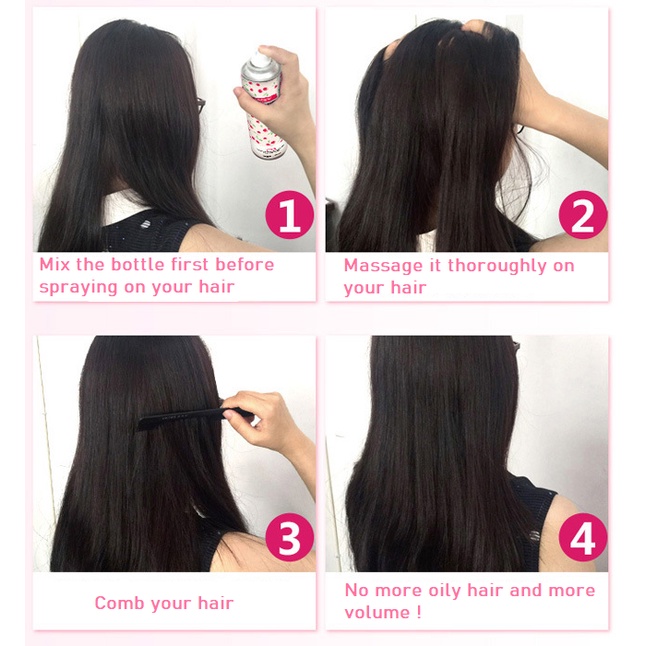 1

Mix the bottle first before spraying on your hair

2

Massage it thoroughly on your hair

3

Comb your hair

4

No more oily hair and more volume !