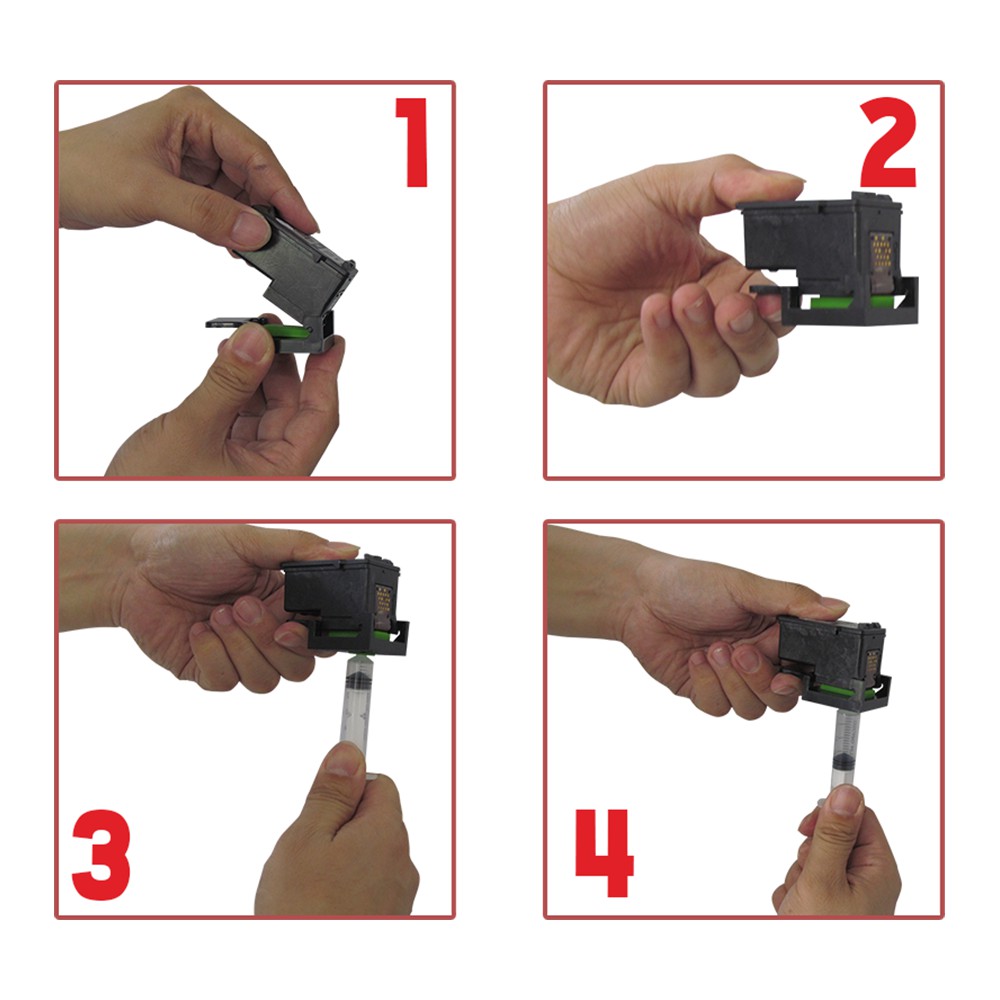 1

2

3

4