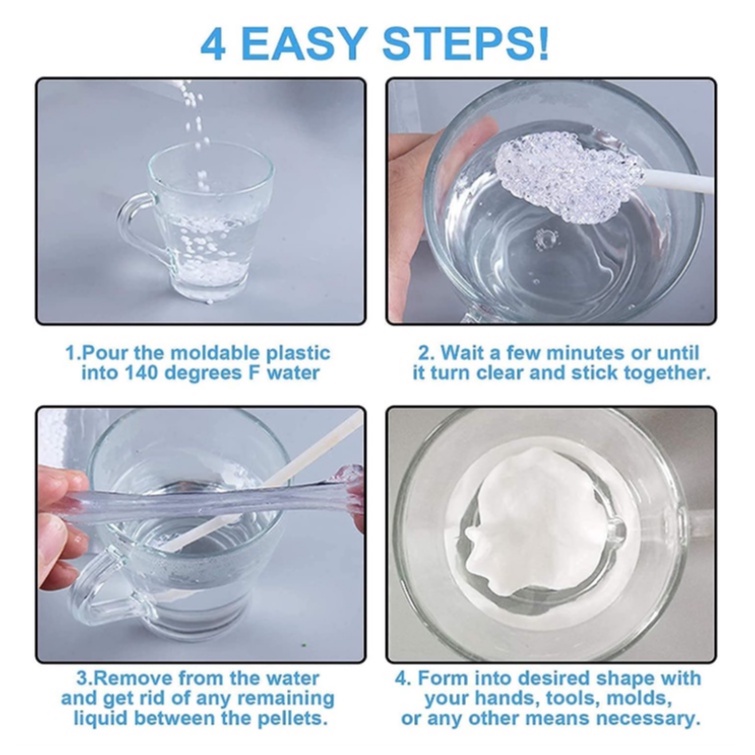 4 EASY STEPS!

1.Pour the moldable plastic into 140 degrees F water

2. Wait a few minutes or until it turn clear and stick together.

3.Remove from the water and get rid of any remaining liquid between the pellets.

4. Form into desired shape with your hands, tools, molds, or any other means necessary.