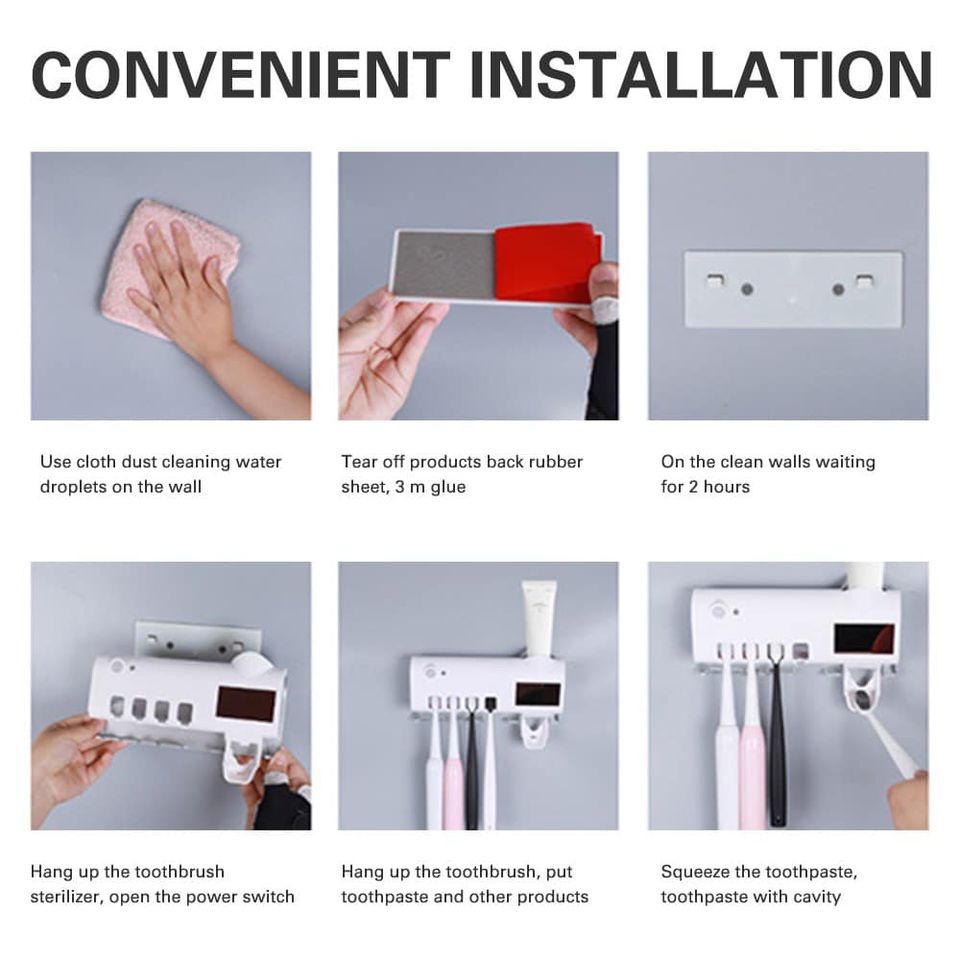 CONVENIENT INSTALLATION

Use cloth dust cleaning water droplets on the wall

Tear off products back rubber sheet, 3 m glue

On the clean walls waiting for 2 hours

Hang up the toothbrush sterilizer, open the power switch

Hang up the toothbrush, put toothpaste and other products

Squeeze the toothpaste, toothpaste with cavity