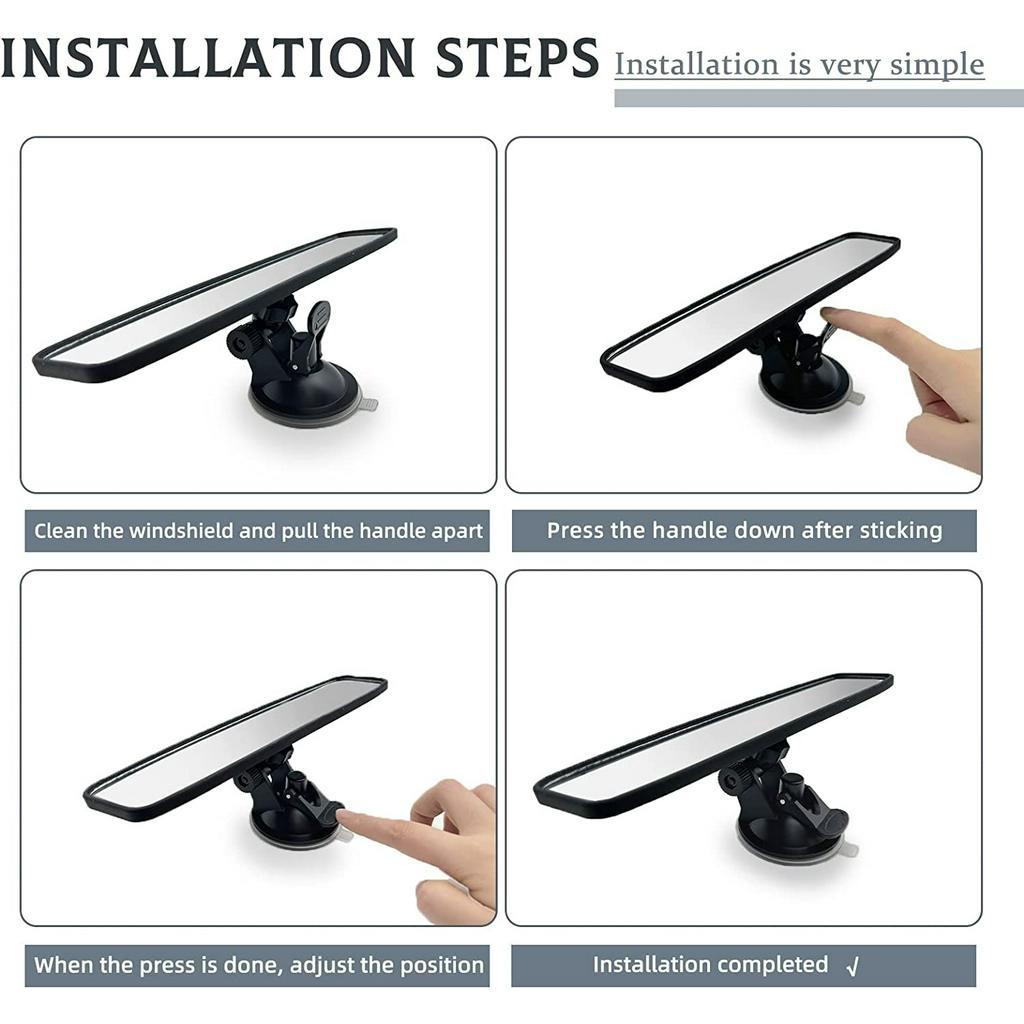 INSTALLATION STEPS Installation is very simple

Clean the windshield and pull the handle apart

Press the handle down after sticking

When the press is done, adjust the position

Installation completed √