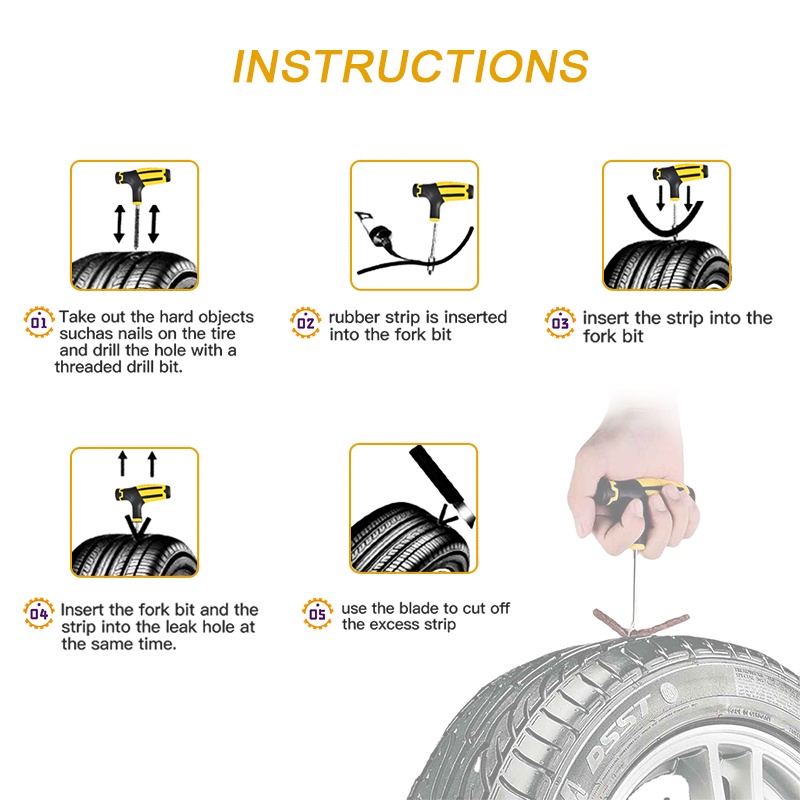 INSTRUCTIONS

01 Take out the hard objects suchas nails on the tire and drill the hole with a threaded drill bit.

02 rubber strip is inserted into the fork bit

03 insert the strip into the fork bit

04 Insert the fork bit and the strip into the leak hole at the same time.

05 use the blade to cut off the excess strip

DSST