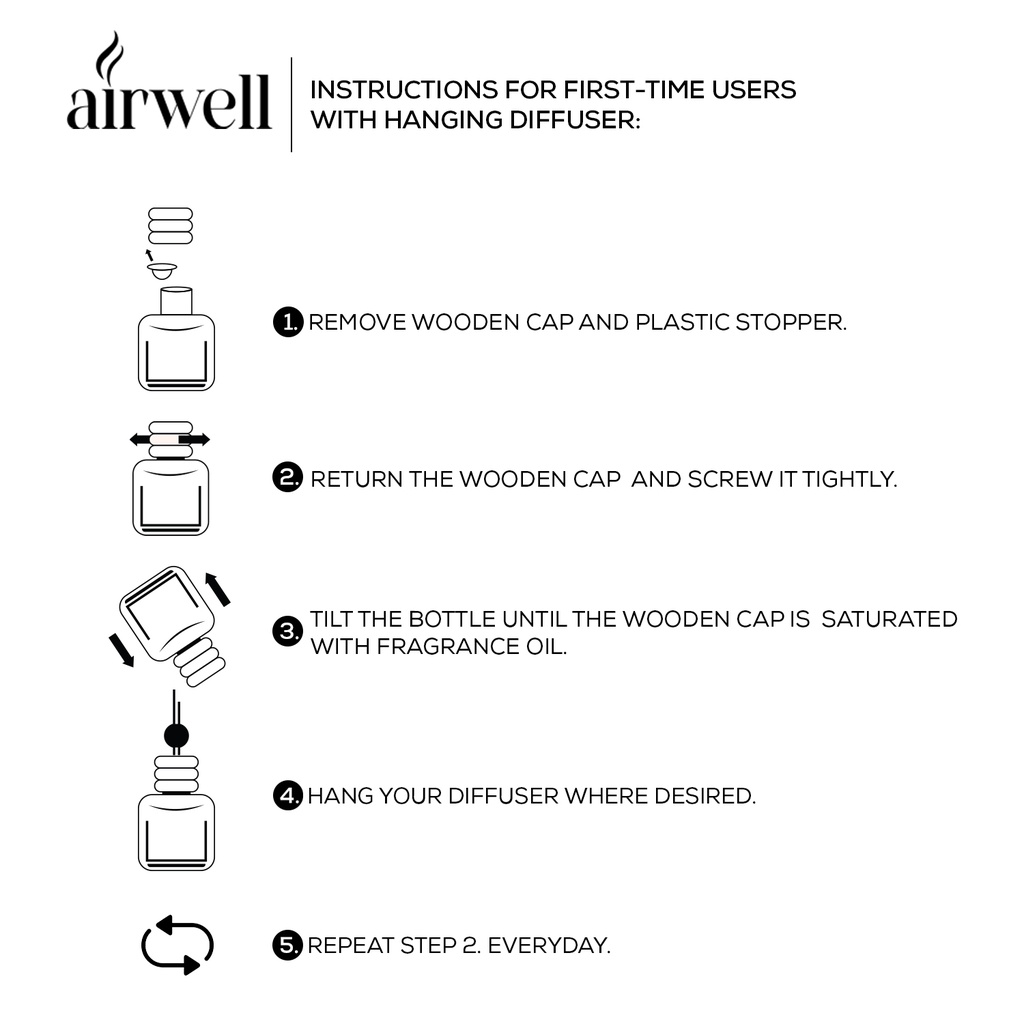 airwell

INSTRUCTIONS FOR FIRST-TIME USERS WITH HANGING DIFFUSER:

1. REMOVE WOODEN CAP AND PLASTIC STOPPER.

2. RETURN THE WOODEN CAP AND SCREW IT TIGHTLY.

3. TILT THE BOTTLE UNTIL THE WOODEN CAP IS SATURATED WITH FRAGRANCE OIL.

4. HANG YOUR DIFFUSER WHERE DESIRED.

5. REPEAT STEP 2. EVERYDAY.