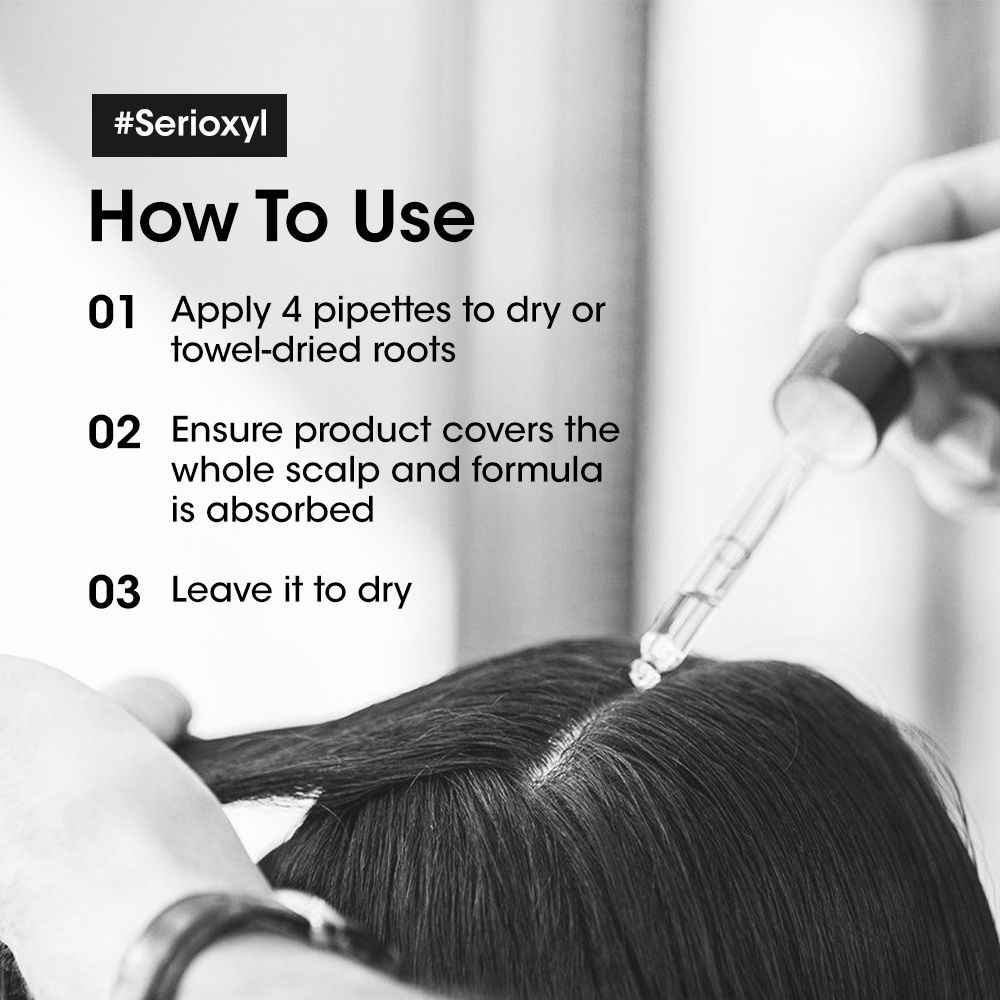 #Serioxyl

How To Use

01 Apply 4 pipettes to dry or towel-dried roots

02 Ensure product covers the whole scalp and formula is absorbed

03 Leave it to dry