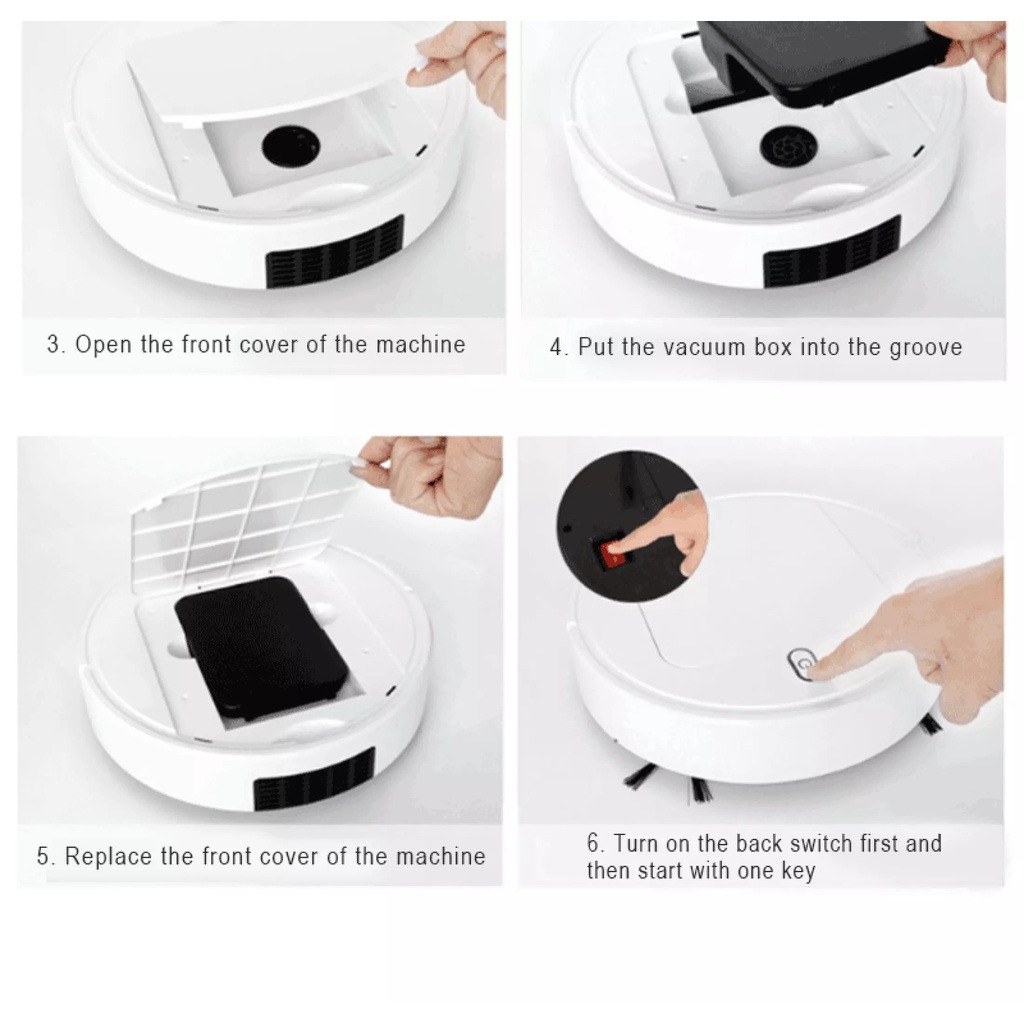 3. Open the front cover of the machine

4. Put the vacuum box into the groove

5. Replace the front cover of the machine

6. Turn on the back switch first and then start with one key