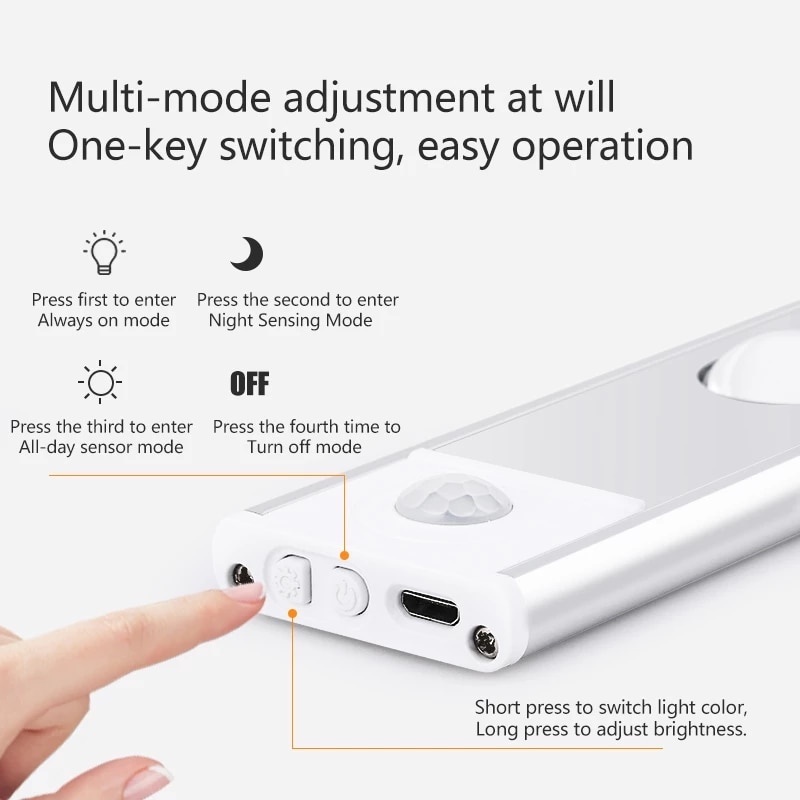 Multi-mode adjustment at will
One-key switching, easy operation

Press first to enter
Always on mode

Press the second to enter
Night Sensing Mode

Press the third to enter
All-day sensor mode

OFF

Press the fourth time to
Turn off mode

Short press to switch light color,
Long press to adjust brightness.