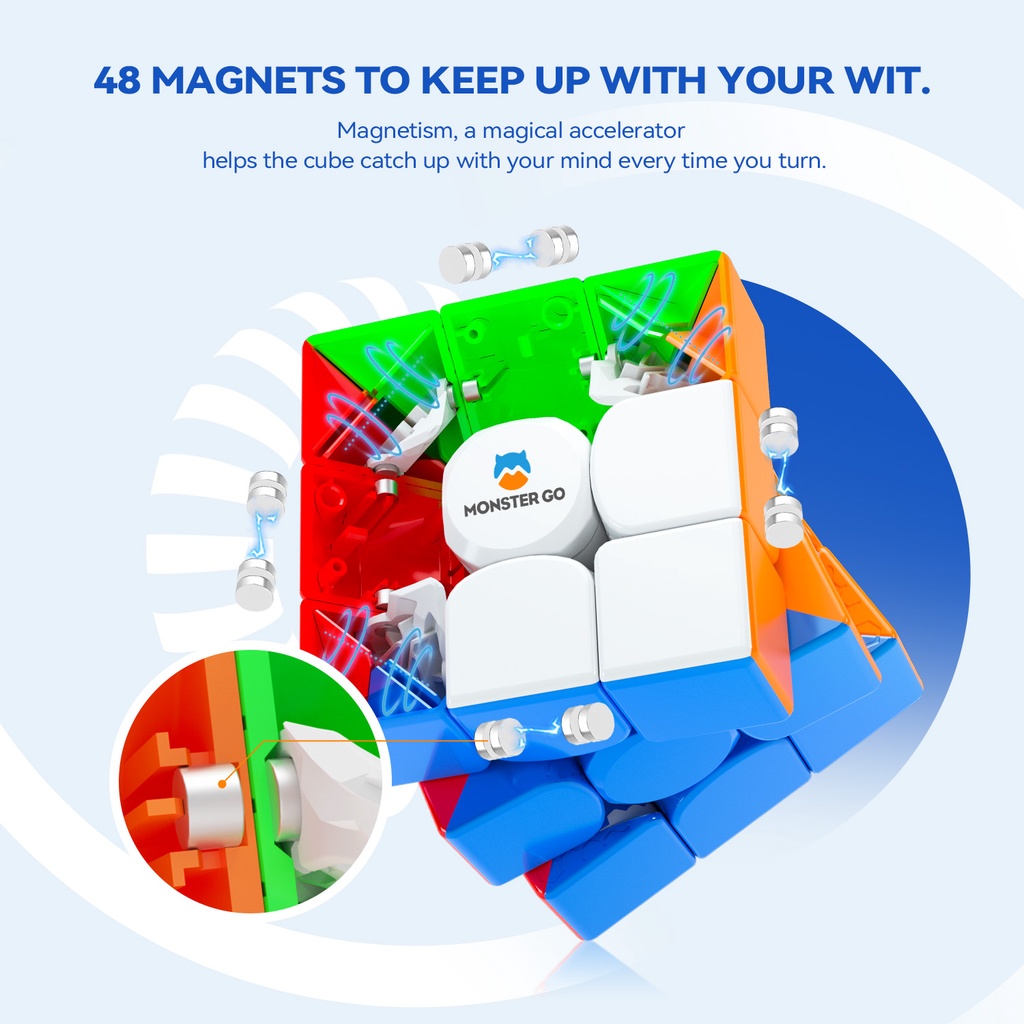 48 MAGNETS TO KEEP UP WITH YOUR WIT.

Magnetism, a magical accelerator helps the cube catch up with your mind every time you turn.

MONSTER GO