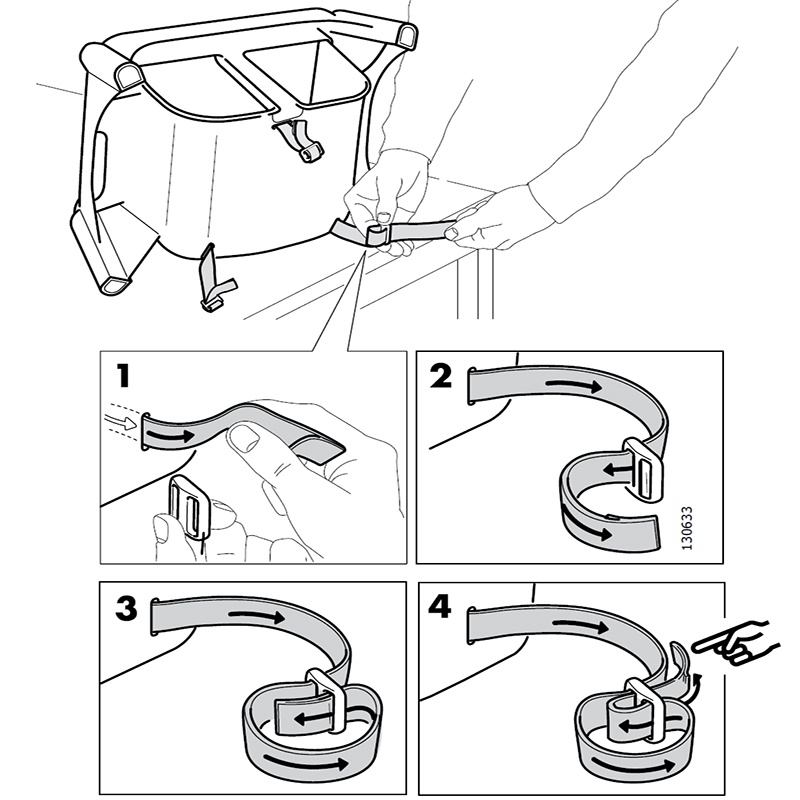 1

2

130633

3

4