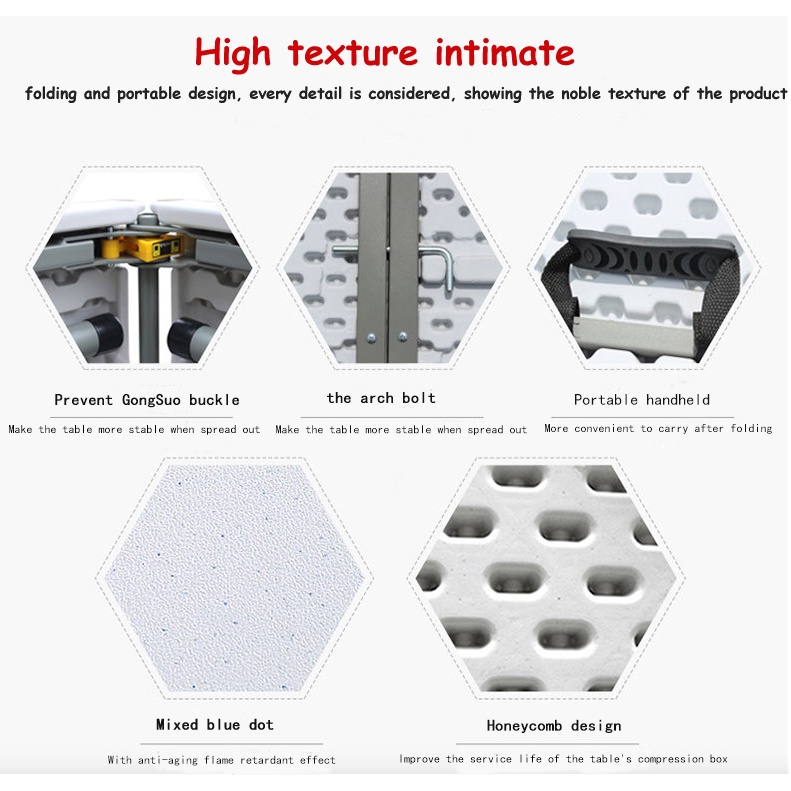 High texture intimate

folding and portable design, every detail is considered, showing the noble texture of the product

Prevent GongSuo buckle

Make the table more stable when spread out

the arch bolt

Make the table more stable when spread out

Portable handheld

More convenient to carry after folding

Mixed blue dot

With anti-aging flame retardant effect

Honeycomb design

Improve the service life of the table's compression box