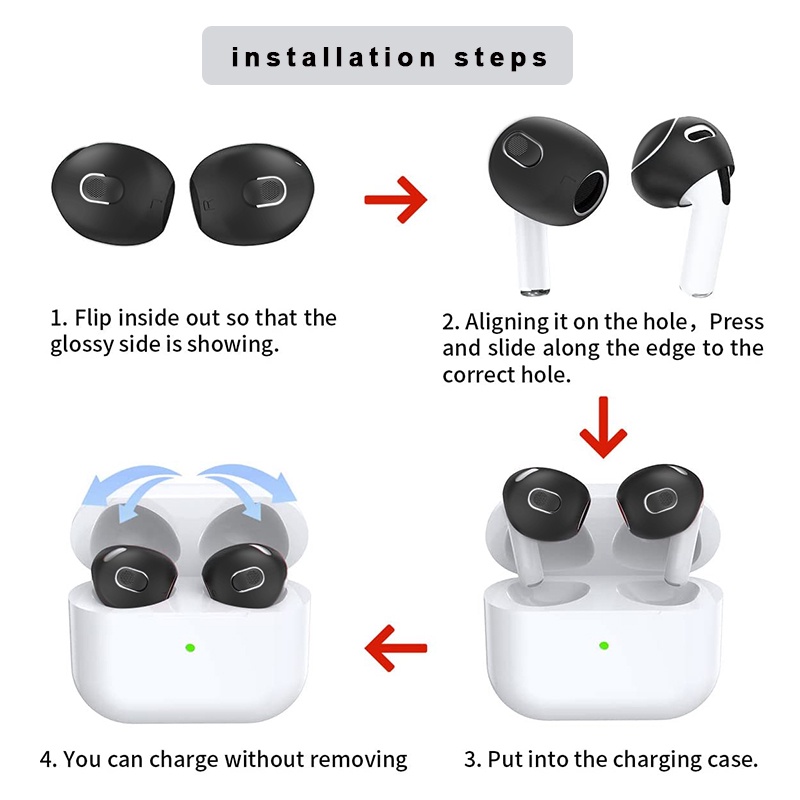 installation steps

1. Flip inside out so that the glossy side is showing.

2. Aligning it on the hole，Press and slide along the edge to the correct hole.

3. Put into the charging case.

4. You can charge without removing