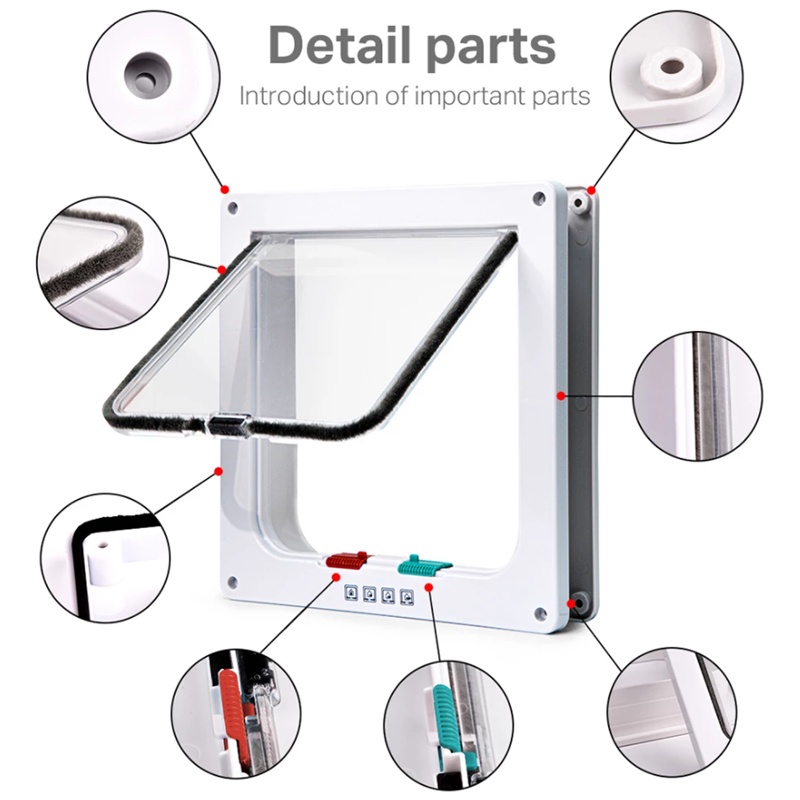 Detail parts
Introduction of important parts