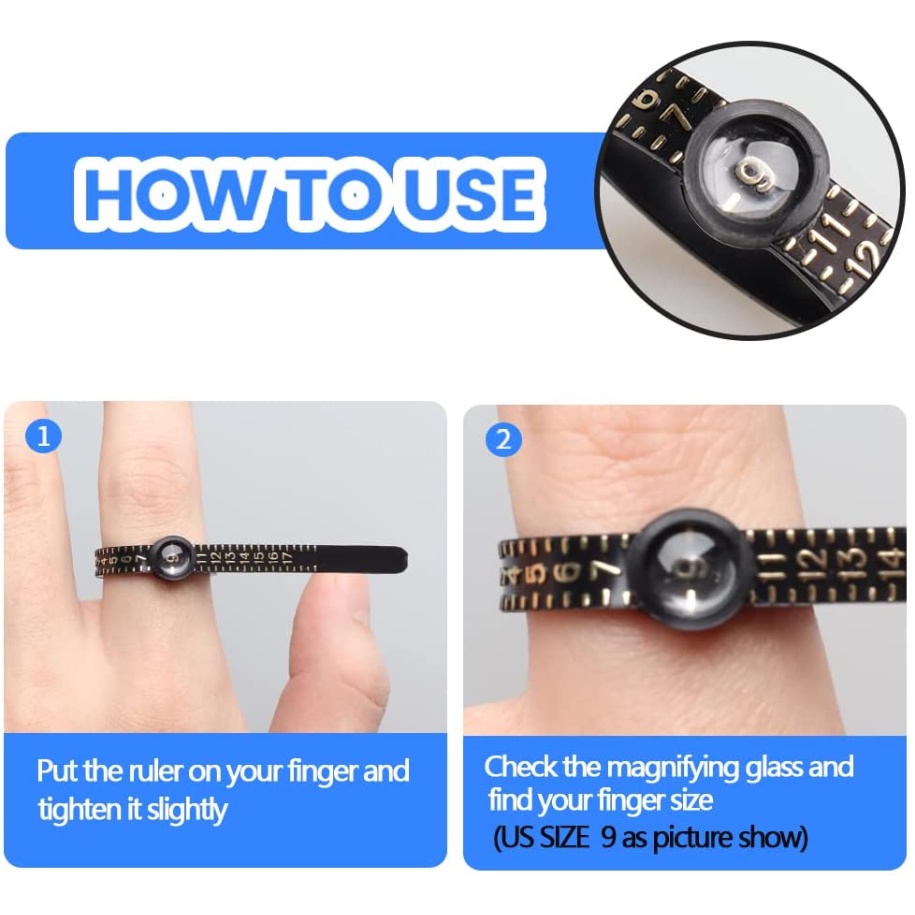 HOW TO USE

6 7 9 11 12

1

4 5 6 7 9 11 12 13 14 15 16 17

Put the ruler on your finger and tighten it slightly

2

4 5 6 7 9 11 12 13 14

Check the magnifying glass and find your finger size (US SIZE 9 as picture show)