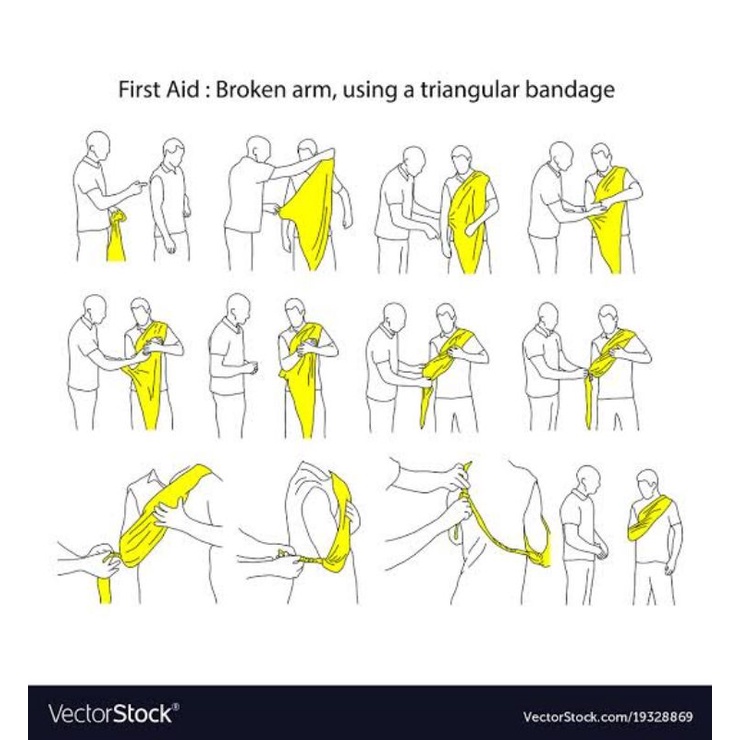 First Aid : Broken arm, using a triangular bandage

VectorStock®

VectorStock.com/19328869