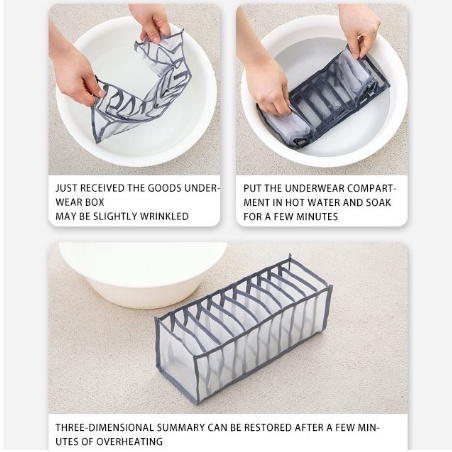 JUST RECEIVED THE GOODS UNDERWEAR BOX
MAY BE SLIGHTLY WRINKLED

PUT THE UNDERWEAR COMPARTMENT IN HOT WATER AND SOAK FOR A FEW MINUTES

THREE-DIMENSIONAL SUMMARY CAN BE RESTORED AFTER A FEW MINUTES OF OVERHEATING