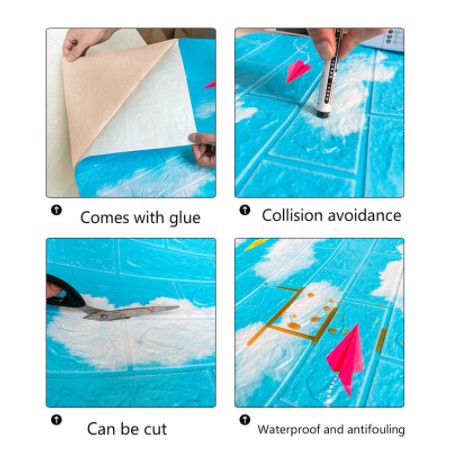 Comes with glue

Collision avoidance

Can be cut

Waterproof and antifouling