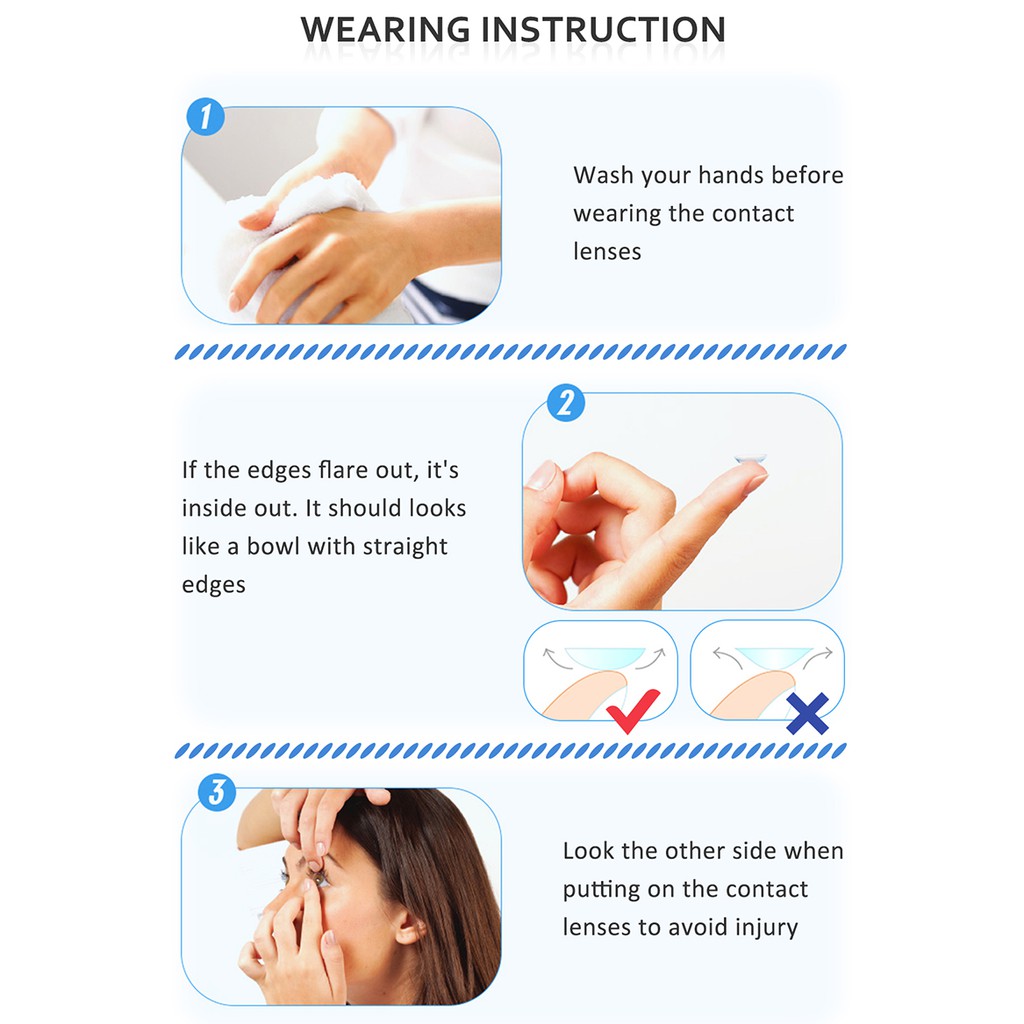 WEARING INSTRUCTION

1

Wash your hands before wearing the contact lenses

2

If the edges flare out, it's inside out. It should looks like a bowl with straight edges

3

Look the other side when putting on the contact lenses to avoid injury