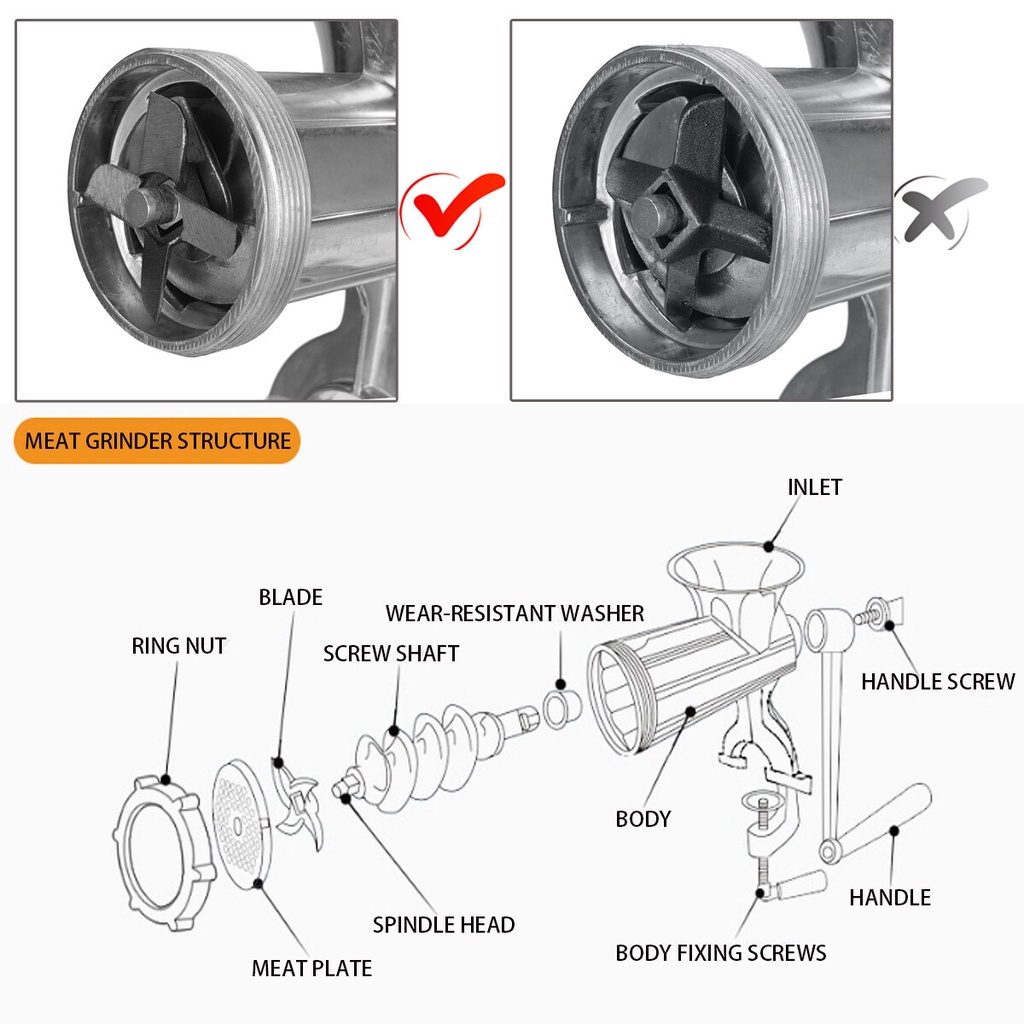 MEAT GRINDER STRUCTURE

INLET

BLADE

WEAR-RESISTANT WASHER

RING NUT

SCREW SHAFT

HANDLE SCREW

BODY

HANDLE

SPINDLE HEAD

BODY FIXING SCREWS

MEAT PLATE