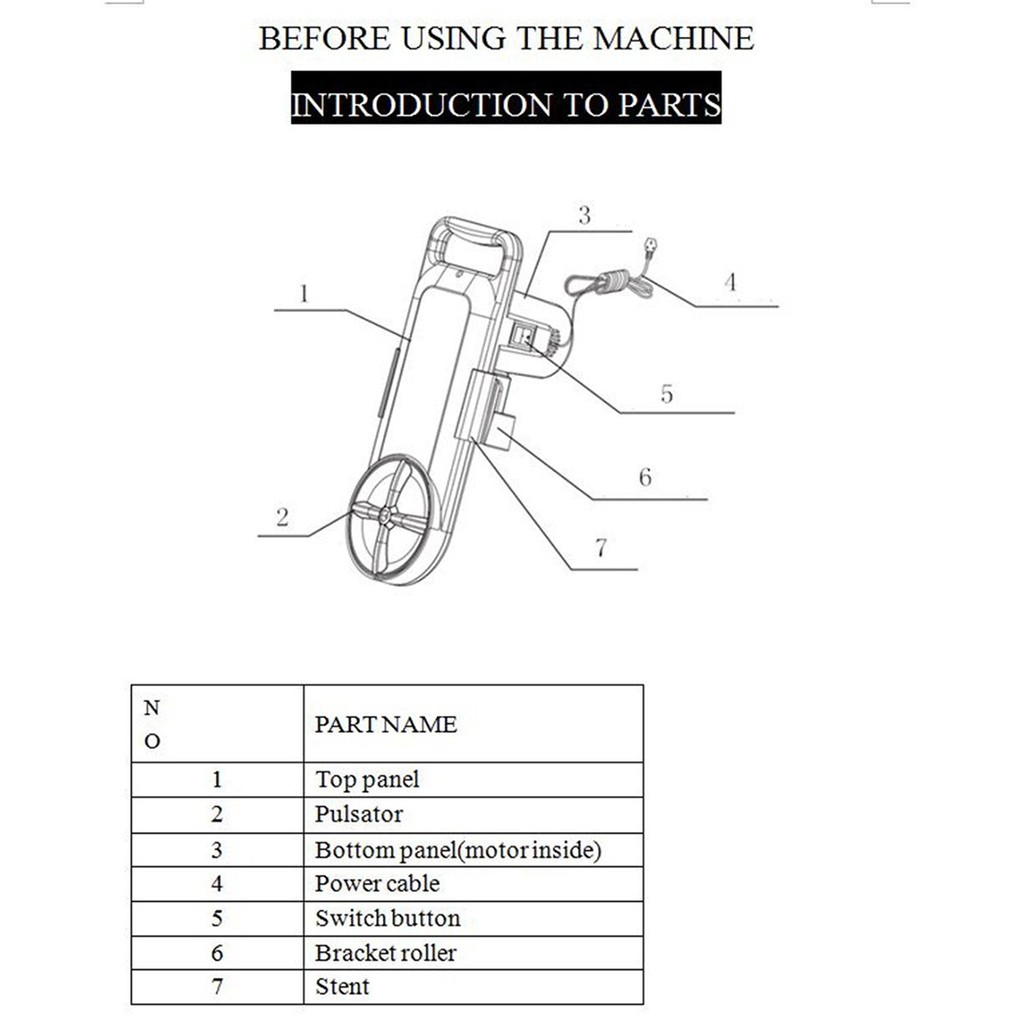 BEFORE USING THE MACHINE

INTRODUCTION TO PARTS

3
1
4
5
6
2
7

| NO | PART NAME |
|---|---|
| 1 | Top panel |
| 2 | Pulsator |
| 3 | Bottom panel(motor inside) |
| 4 | Power cable |
| 5 | Switch button |
| 6 | Bracket roller |
| 7 | Stent |