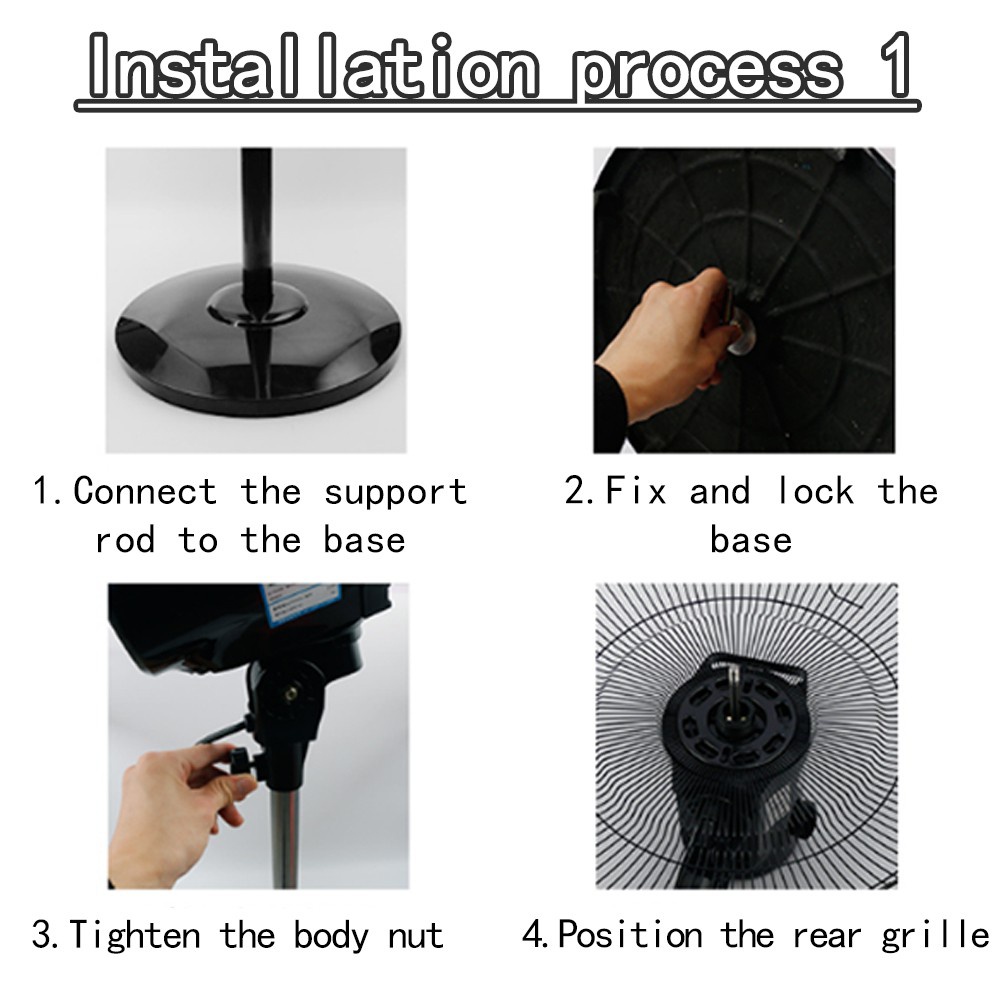 Installation process 1

1. Connect the support rod to the base

2. Fix and lock the base

3. Tighten the body nut

4. Position the rear grille