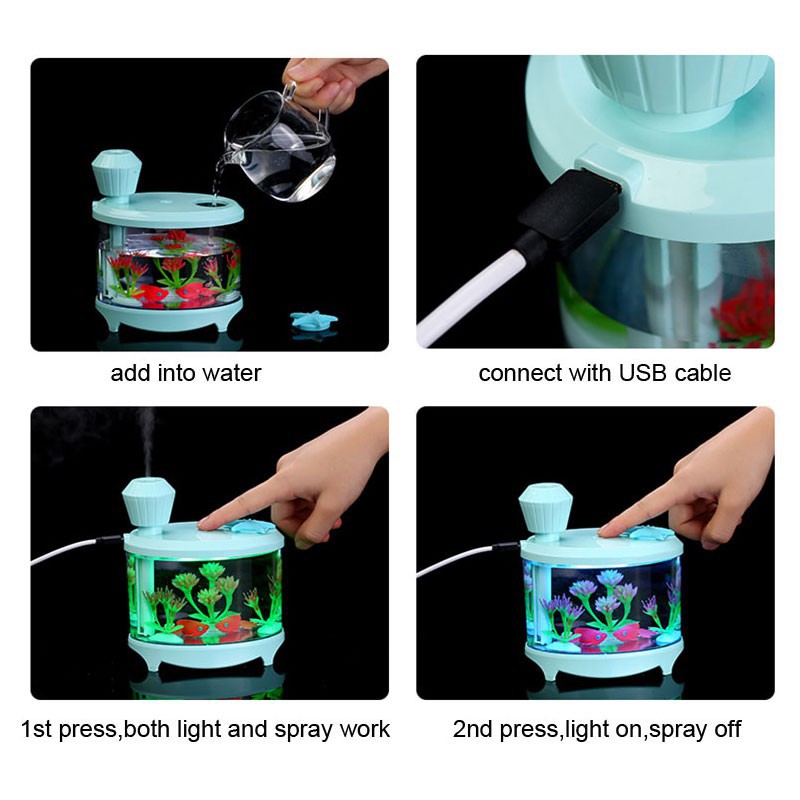 add into water

connect with USB cable

1st press,both light and spray work

2nd press,light on,spray off