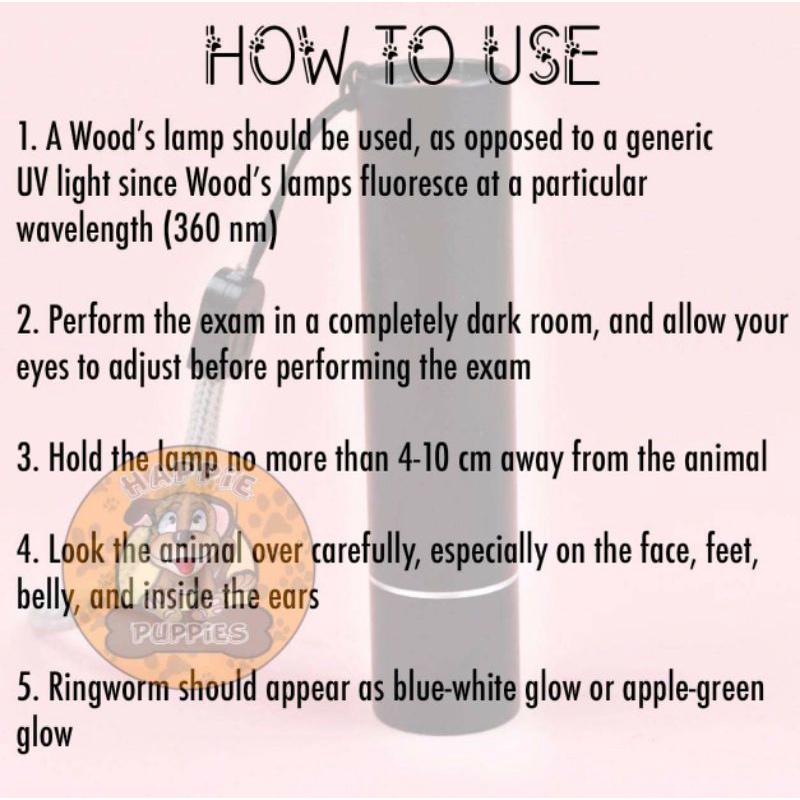 HOW TO USE

1. A Wood's lamp should be used, as opposed to a generic UV light since Wood's lamps fluoresce at a particular wavelength (360 nm)

2. Perform the exam in a completely dark room, and allow your eyes to adjust before performing the exam

3. Hold the lamp no more than 4-10 cm away from the animal

4. Look the animal over carefully, especially on the face, feet, belly, and inside the ears

5. Ringworm should appear as blue-white glow or apple-green glow

HAPPIE
PUPPIES