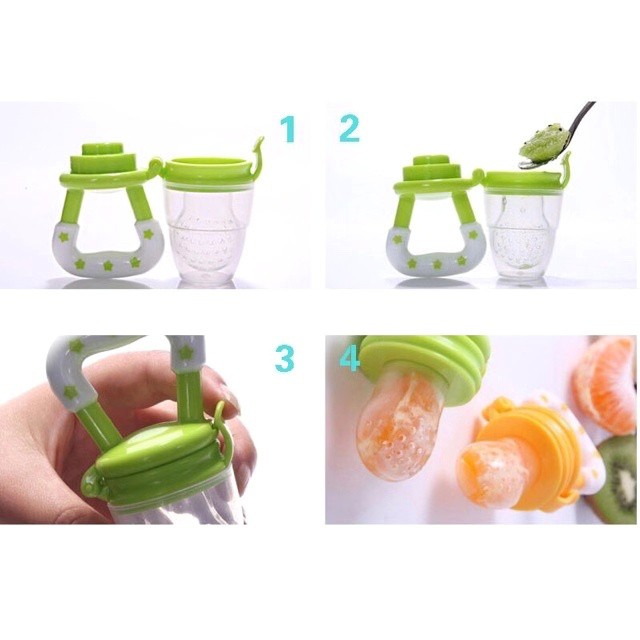 1
2
3
4