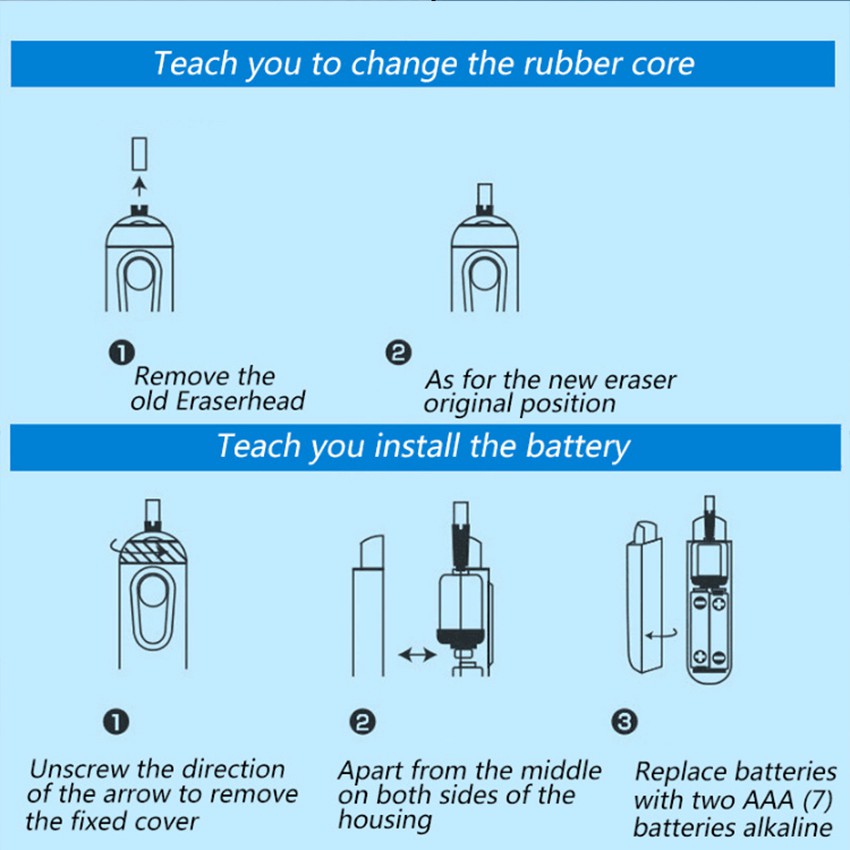 Teach you to change the rubber core

❶ Remove the old Eraserhead

❷ As for the new eraser original position

Teach you install the battery

❶ Unscrew the direction of the arrow to remove the fixed cover

❷ Apart from the middle on both sides of the housing

❸ Replace batteries with two AAA (7) batteries alkaline