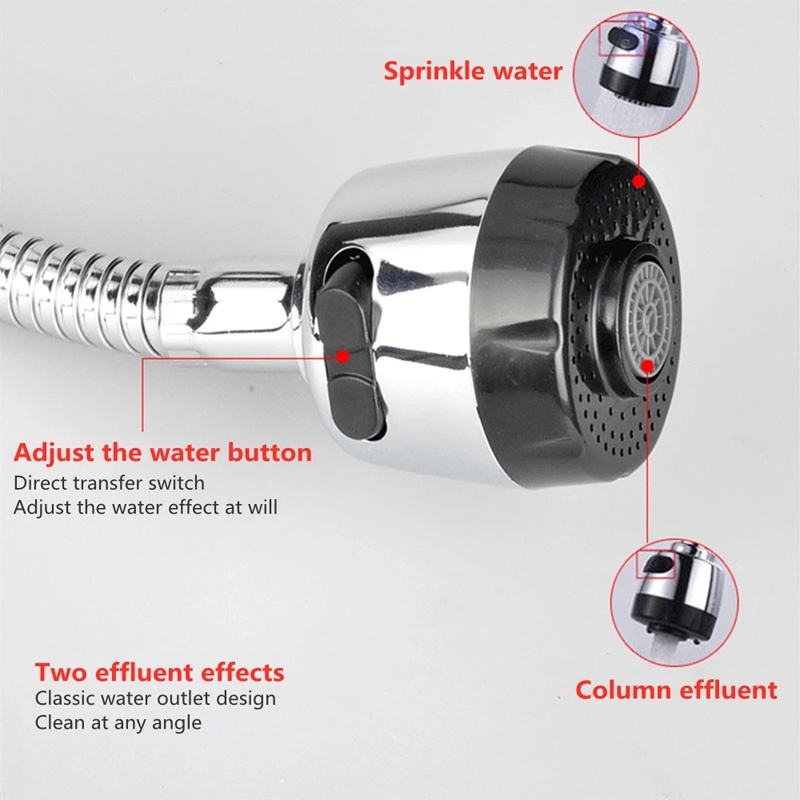 Sprinkle water

Adjust the water button
Direct transfer switch
Adjust the water effect at will

Two effluent effects
Classic water outlet design
Clean at any angle

Column effluent