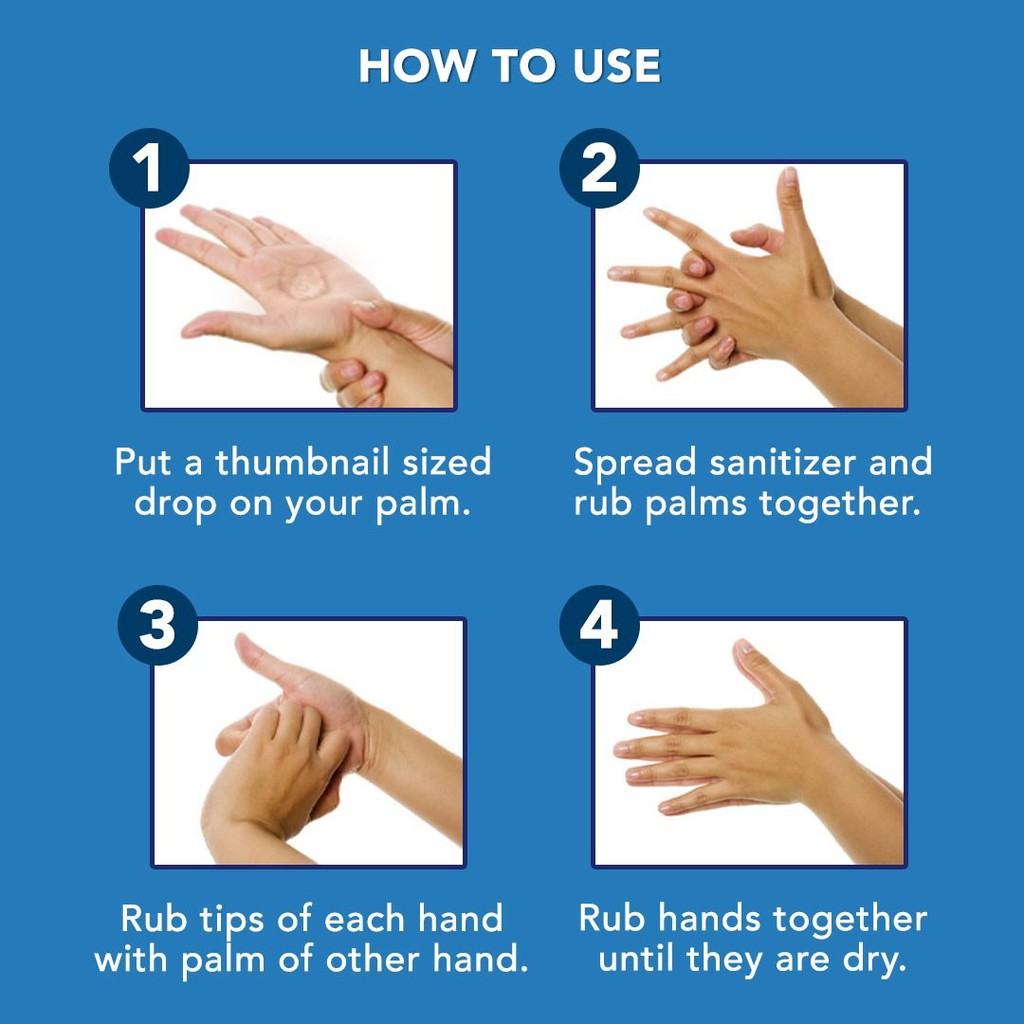 HOW TO USE

1

Put a thumbnail sized drop on your palm.

2

Spread sanitizer and rub palms together.

3

Rub tips of each hand with palm of other hand.

4

Rub hands together until they are dry.