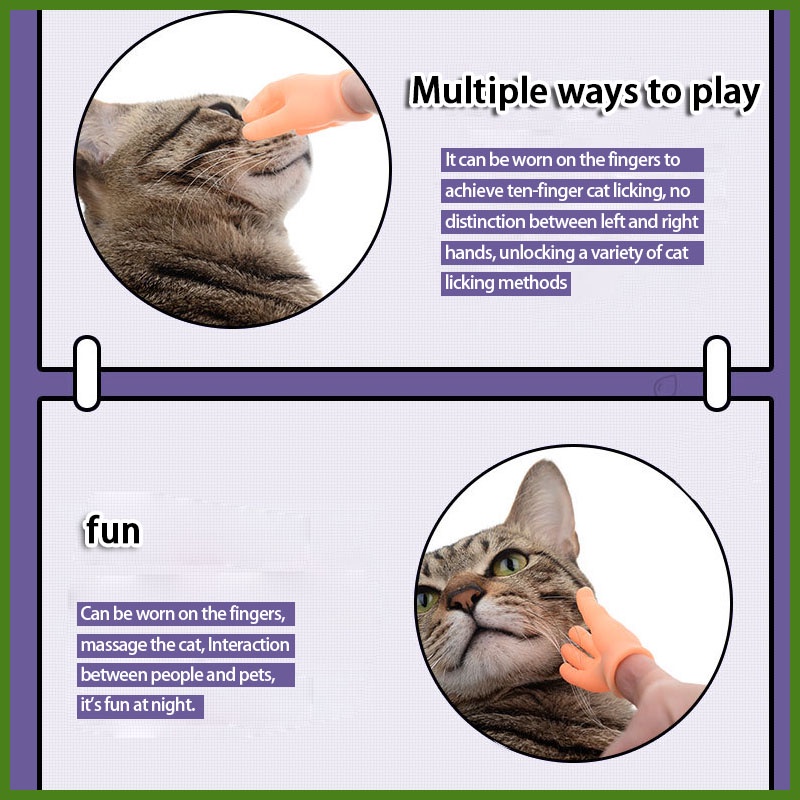 Multiple ways to play

It can be worn on the fingers to achieve ten-finger cat licking, no distinction between left and right hands, unlocking a variety of cat licking methods

fun

Can be worn on the fingers, massage the cat, Interaction between people and pets, it's fun at night.