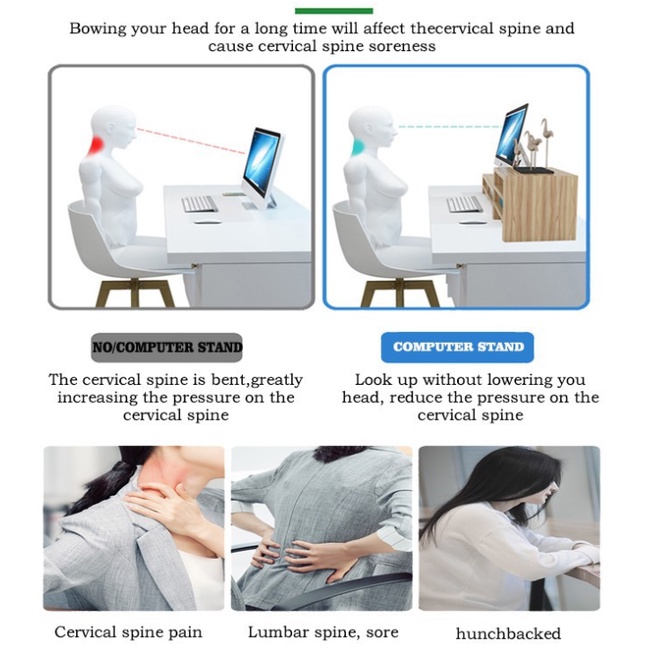 Bowing your head for a long time will affect thecervical spine and cause cervical spine soreness

NO/COMPUTER STAND

The cervical spine is bent,greatly increasing the pressure on the cervical spine

COMPUTER STAND

Look up without lowering you head, reduce the pressure on the cervical spine

Cervical spine pain

Lumbar spine, sore

hunchbacked