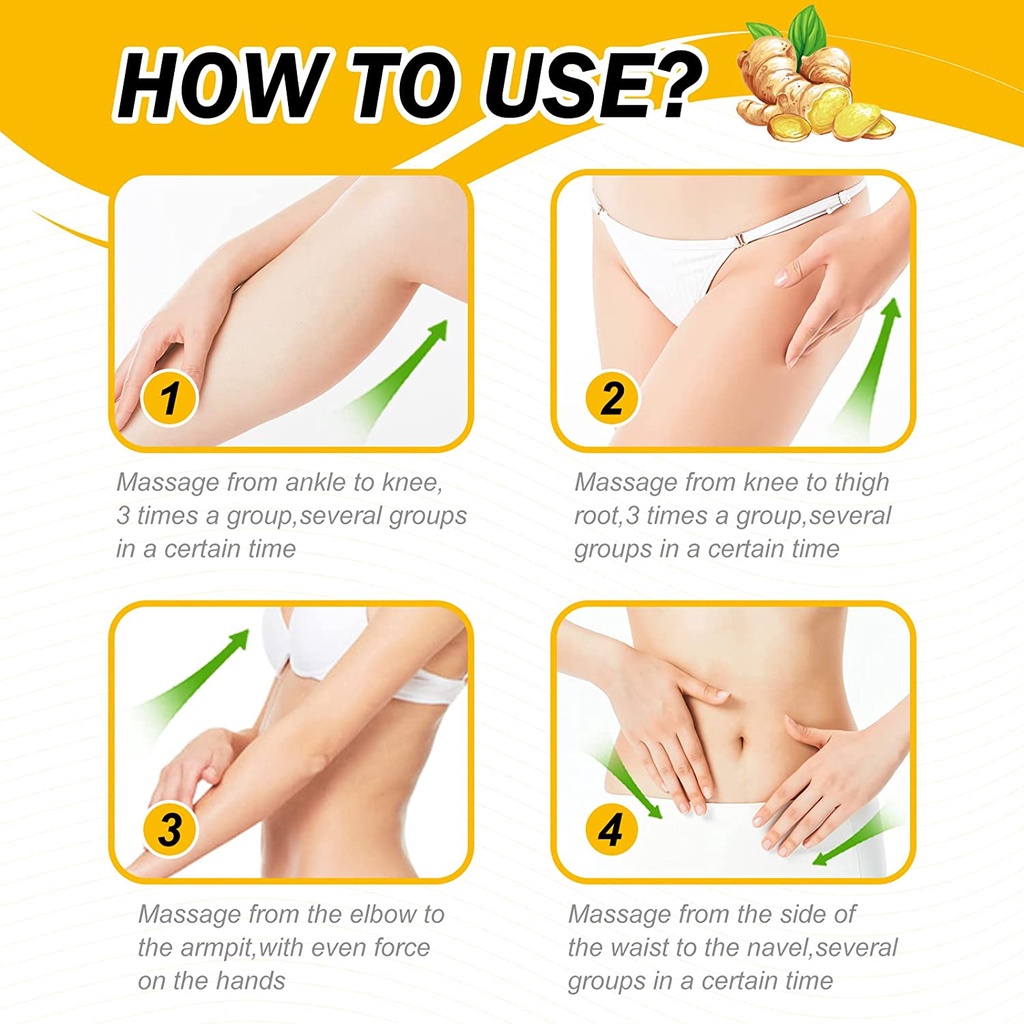 HOW TO USE?

1

Massage from ankle to knee, 3 times a group,several groups in a certain time

2

Massage from knee to thigh root,3 times a group,several groups in a certain time

3

Massage from the elbow to the armpit,with even force on the hands

4

Massage from the side of the waist to the navel,several groups in a certain time