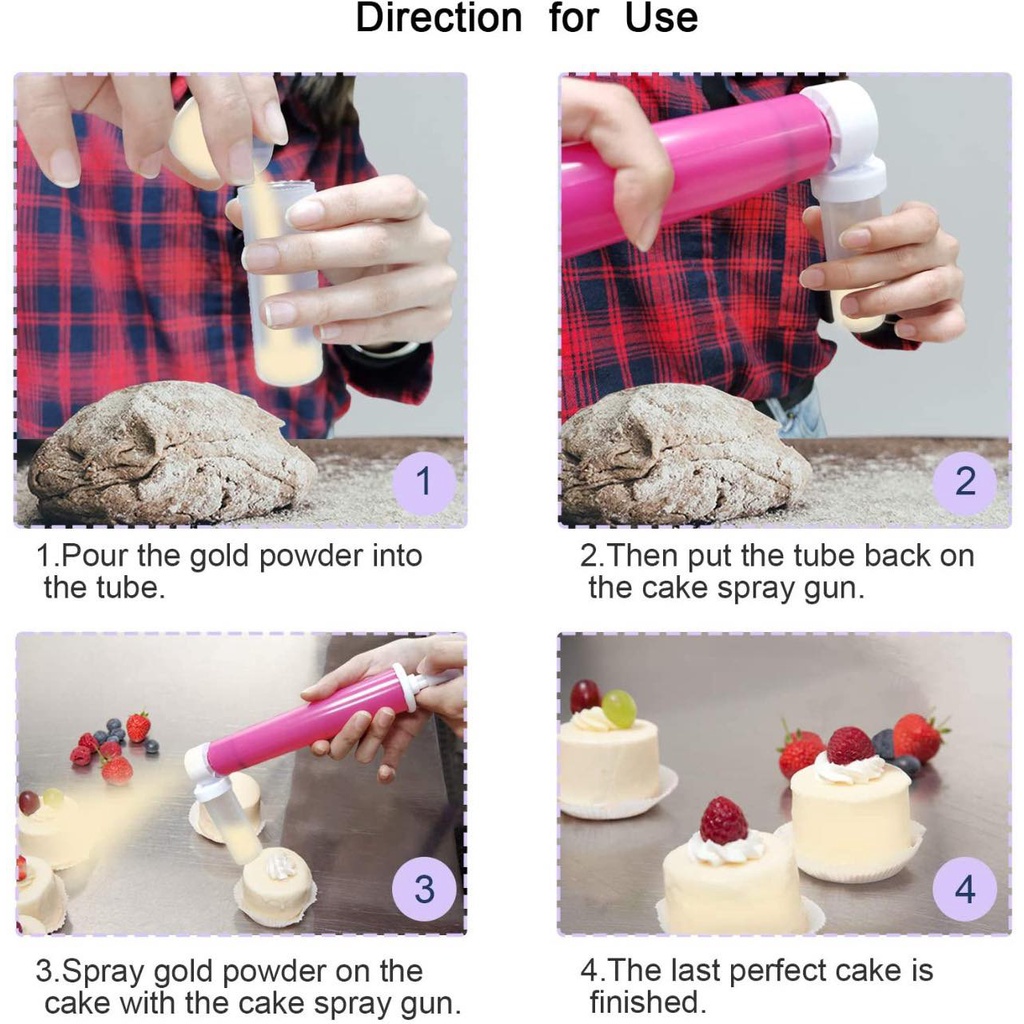 Direction for Use

1

1.Pour the gold powder into the tube.

2

2.Then put the tube back on the cake spray gun.

3

3.Spray gold powder on the cake with the cake spray gun.

4

4.The last perfect cake is finished.