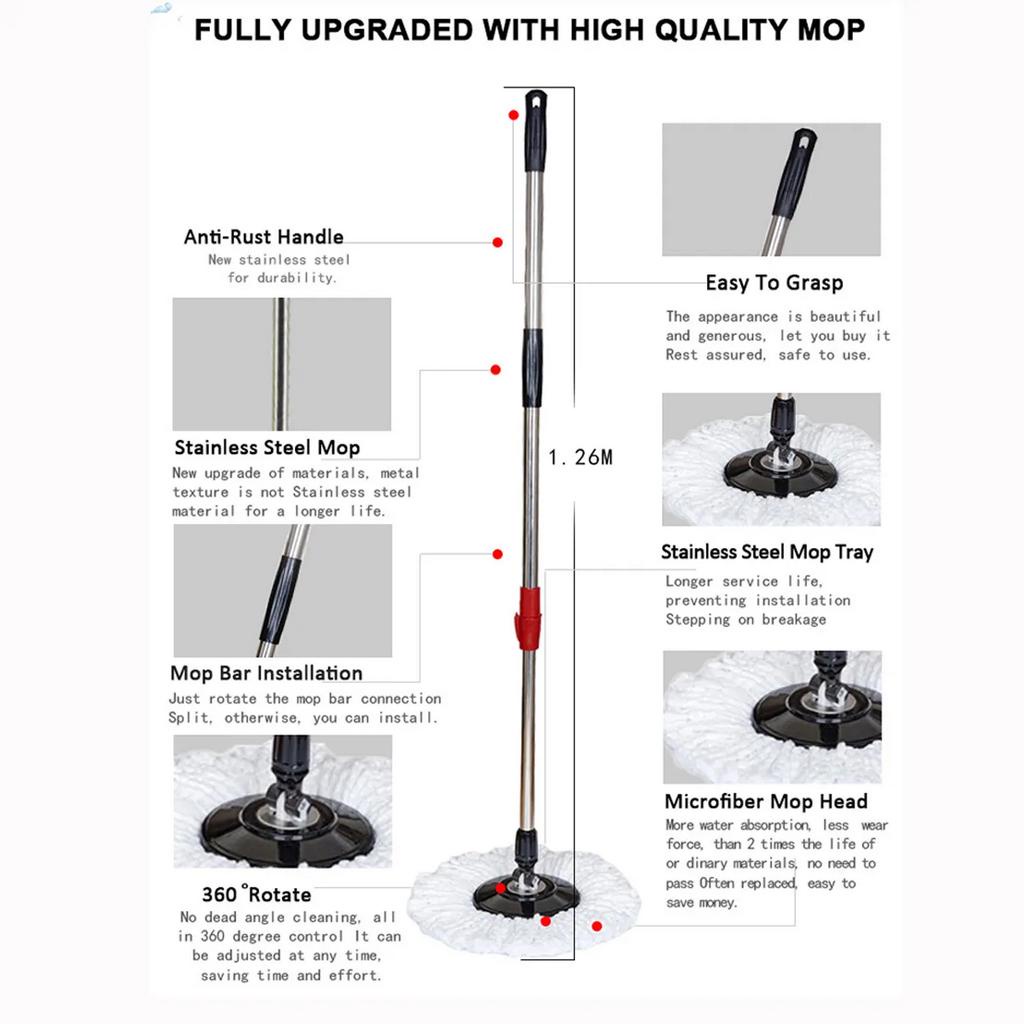 FULLY UPGRADED WITH HIGH QUALITY MOP

Anti-Rust Handle
New stainless steel for durability.

Stainless Steel Mop
New upgrade of materials, metal texture is not Stainless steel material for a longer life.

Mop Bar Installation
Just rotate the mop bar connection Split, otherwise, you can install.

360°Rotate
No dead angle cleaning, all in 360 degree control It can be adjusted at any time, saving time and effort.

1.26M

Easy To Grasp
The appearance is beautiful and generous, let you buy it Rest assured, safe to use.

Stainless Steel Mop Tray
Longer service life, preventing installation Stepping on breakage

Microfiber Mop Head
More water absorption, less wear force, than 2 times the life of or dinary materials, no need to pass Often replaced, easy to save money.