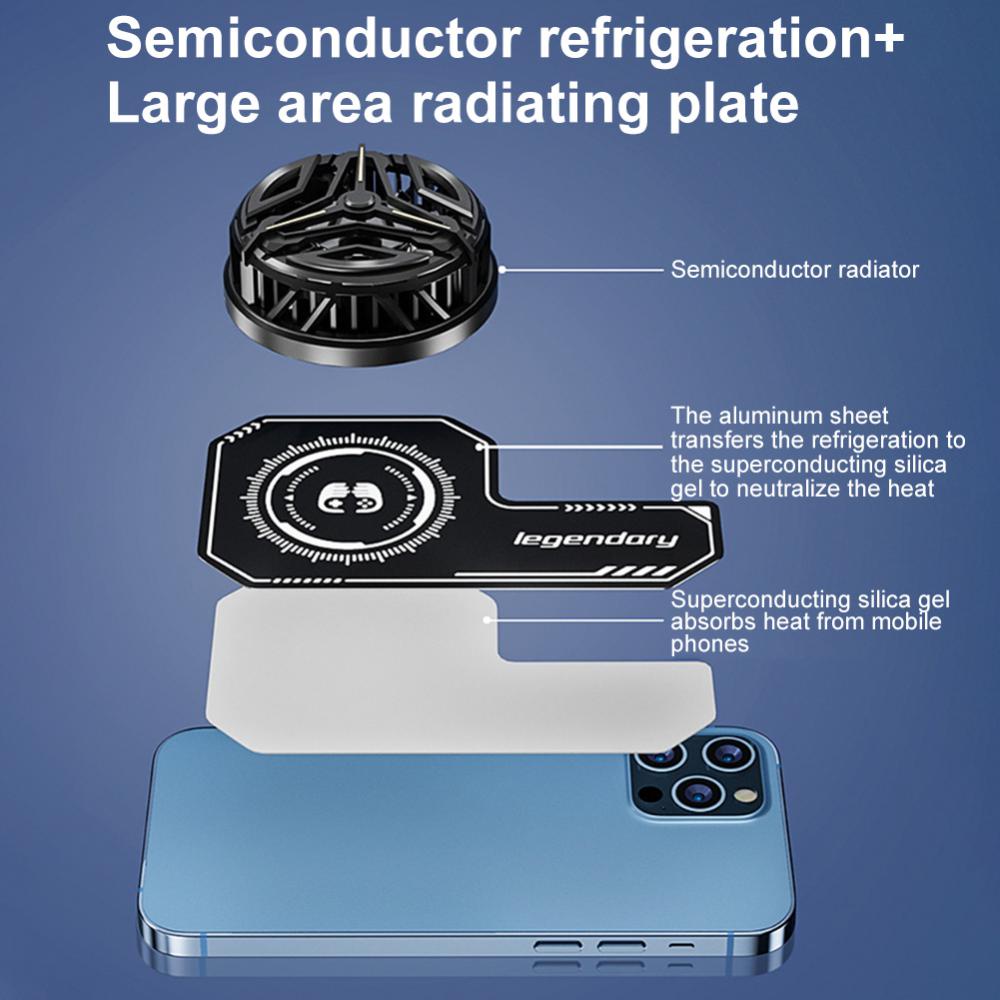 Semiconductor refrigeration+
Large area radiating plate

Semiconductor radiator

The aluminum sheet transfers the refrigeration to the superconducting silica gel to neutralize the heat

legendary

Superconducting silica gel absorbs heat from mobile phones