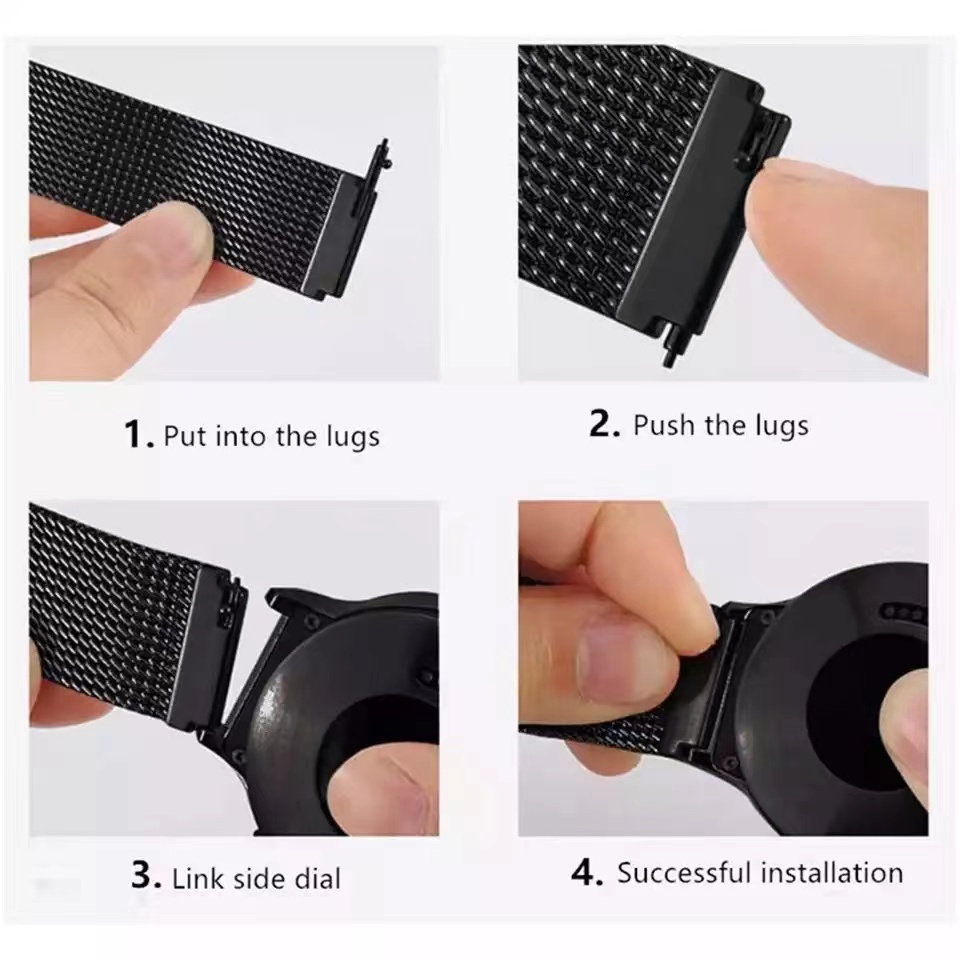 1. Put into the lugs

2. Push the lugs

3. Link side dial

4. Successful installation