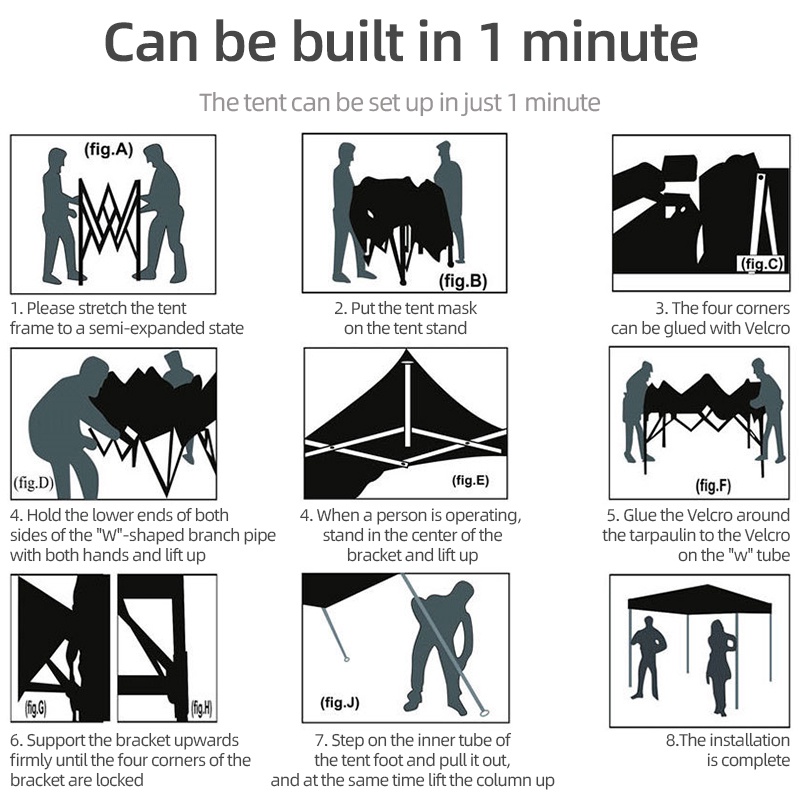 Can be built in 1 minute

The tent can be set up in just 1 minute

(fig.A)

1. Please stretch the tent frame to a semi-expanded state

(fig.B)

2. Put the tent mask on the tent stand

(fig.C)

3. The four corners can be glued with Velcro

(fig.D)

4. Hold the lower ends of both sides of the "W"-shaped branch pipe with both hands and lift up

(fig.E)

4. When a person is operating, stand in the center of the bracket and lift up

(fig.F)

5. Glue the Velcro around the tarpaulin to the Velcro on the "w" tube

(fig.G)

(fig.H)

6. Support the bracket upwards firmly until the four corners of the bracket are locked

(fig.J)

7. Step on the inner tube of the tent foot and pull it out, and at the same time lift the column up

8.The installation is complete