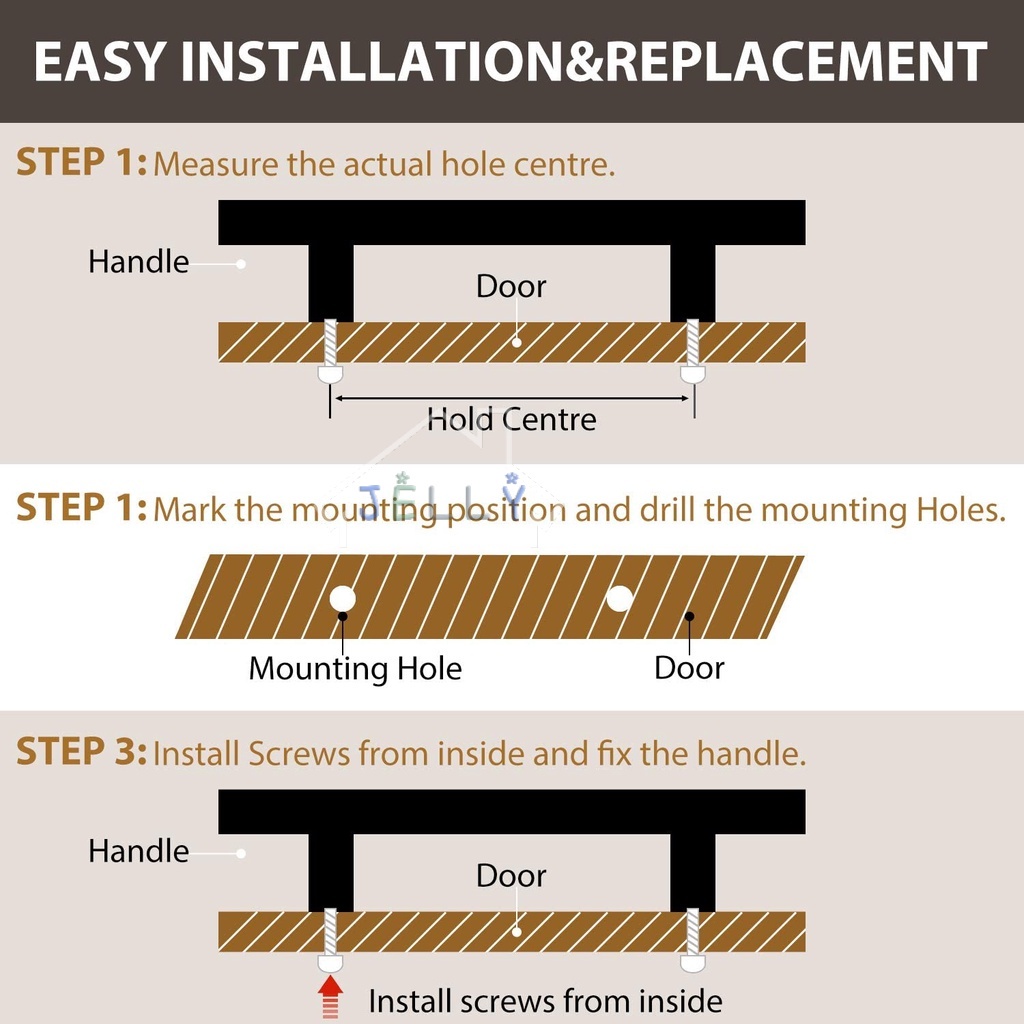 EASY INSTALLATION&REPLACEMENT

STEP 1: Measure the actual hole centre.

Handle

Door

Hold Centre

TELLY

STEP 1: Mark the mounting position and drill the mounting Holes.

Mounting Hole

Door

STEP 3: Install Screws from inside and fix the handle.

Handle

Door

Install screws from inside