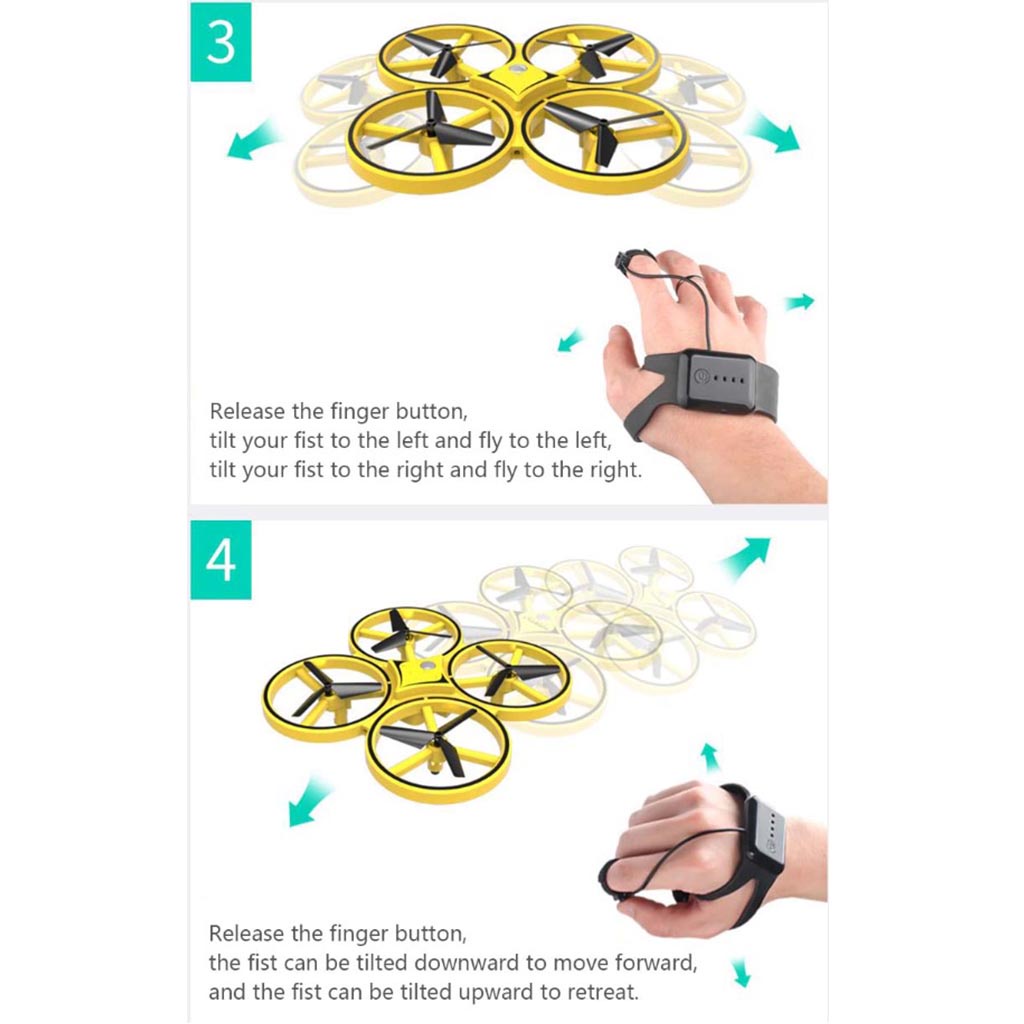 3

Release the finger button,
tilt your fist to the left and fly to the left,
tilt your fist to the right and fly to the right.

4

Release the finger button,
the fist can be tilted downward to move forward,
and the fist can be tilted upward to retreat.