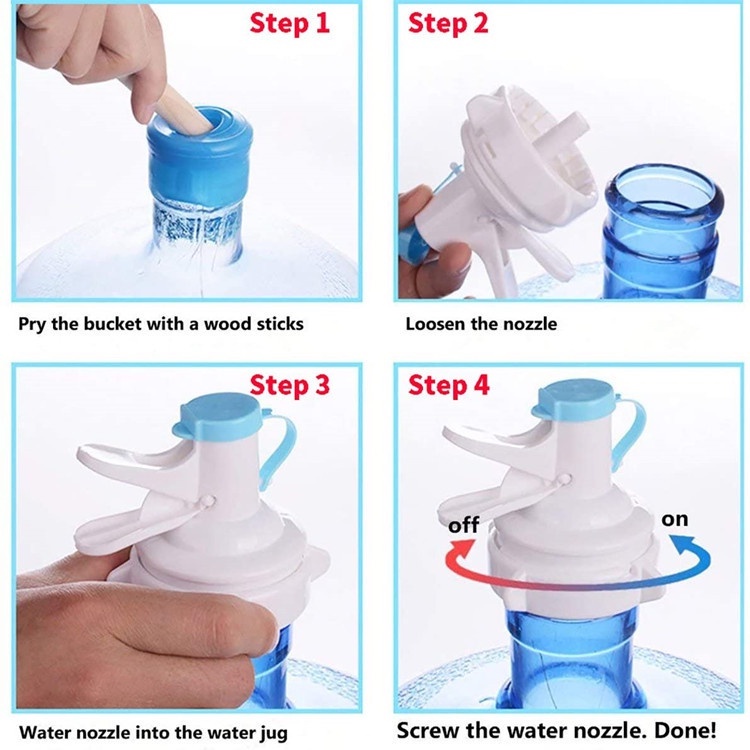 Step 1

Pry the bucket with a wood sticks

Step 2

Loosen the nozzle

Step 3

Water nozzle into the water jug

Step 4

off

on

Screw the water nozzle. Done!