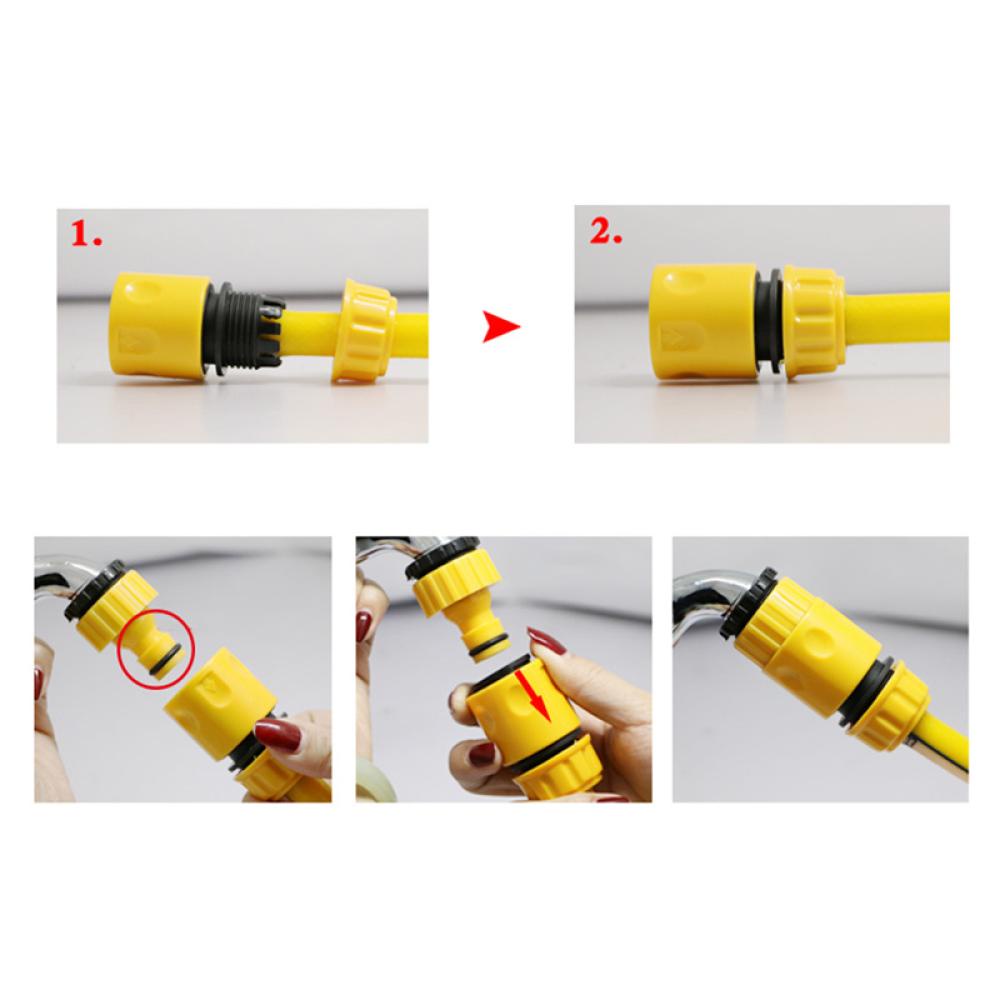 1.

2.